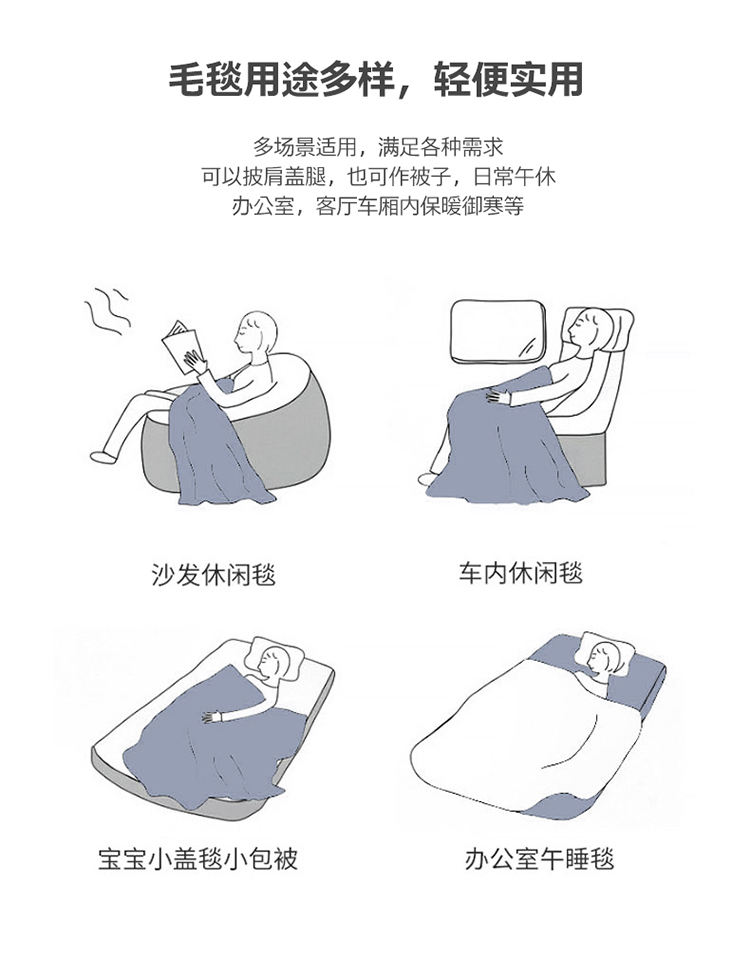 毛毯用途多样，轻便实用

多场景适用，满足各种需求
可以披肩盖腿，也可作被子，日常午休
办公室，客厅车厢内保暖御寒等

沙发休闲毯

车内休闲毯

宝宝小盖毯小包被

办公室午睡毯