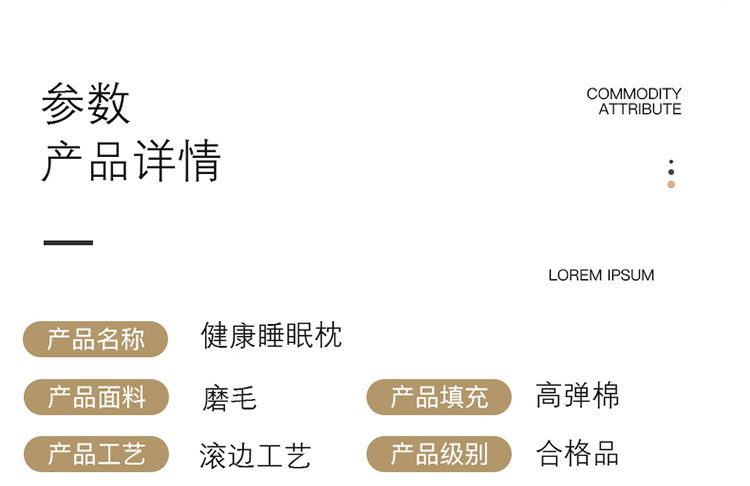 参数
产品详情

COMMODITY
ATTRIBUTE

LOREM IPSUM

产品名称 健康睡眠枕

产品面料 磨毛

产品填充 高弹棉

产品工艺 滚边工艺

产品级别 合格品