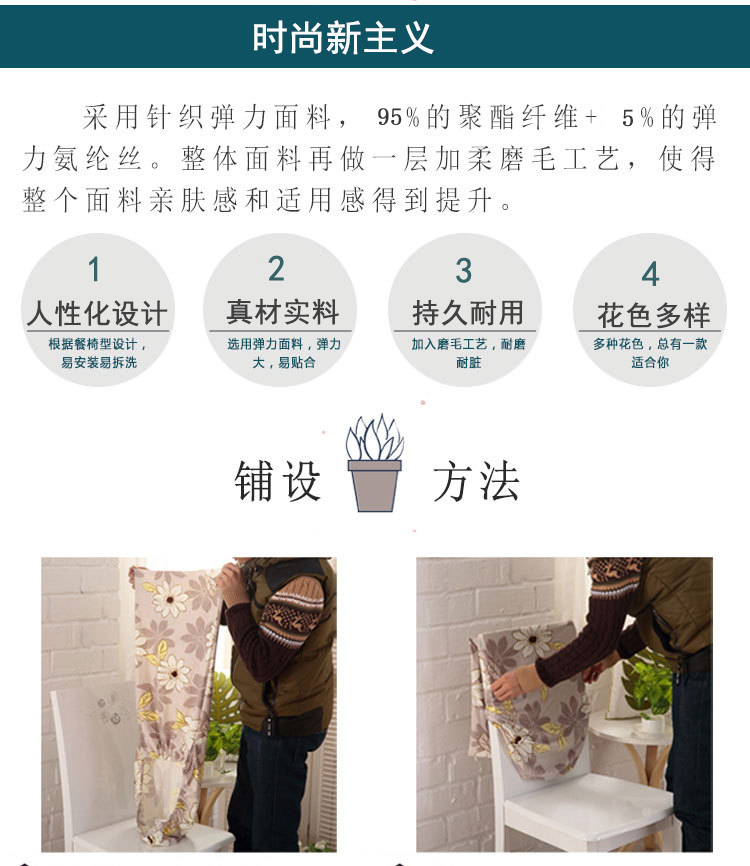 时尚新主义

采用针织弹力面料，95%的聚酯纤维+ 5%的弹力氨纶丝。整体面料再做一层加柔磨毛工艺，使得整个面料亲肤感和适用感得到提升。

1
人性化设计
根据餐椅型设计，易安装易拆洗

2
真材实料
选用弹力面料，弹力大，易贴合

3
持久耐用
加入磨毛工艺，耐磨耐脏

4
花色多样
多种花色，总有一款适合你

铺设 方法