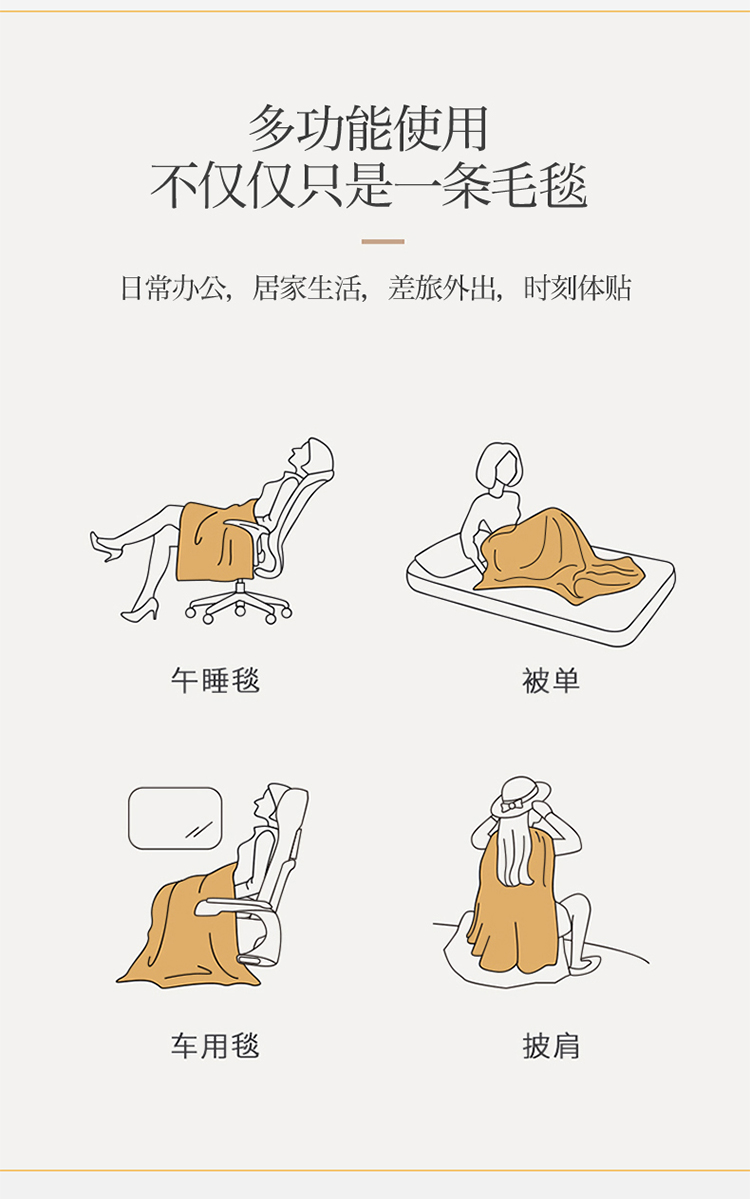 多功能使用
不仅仅只是一条毛毯

日常办公，居家生活，差旅外出，时刻体贴

午睡毯

被单

车用毯

披肩