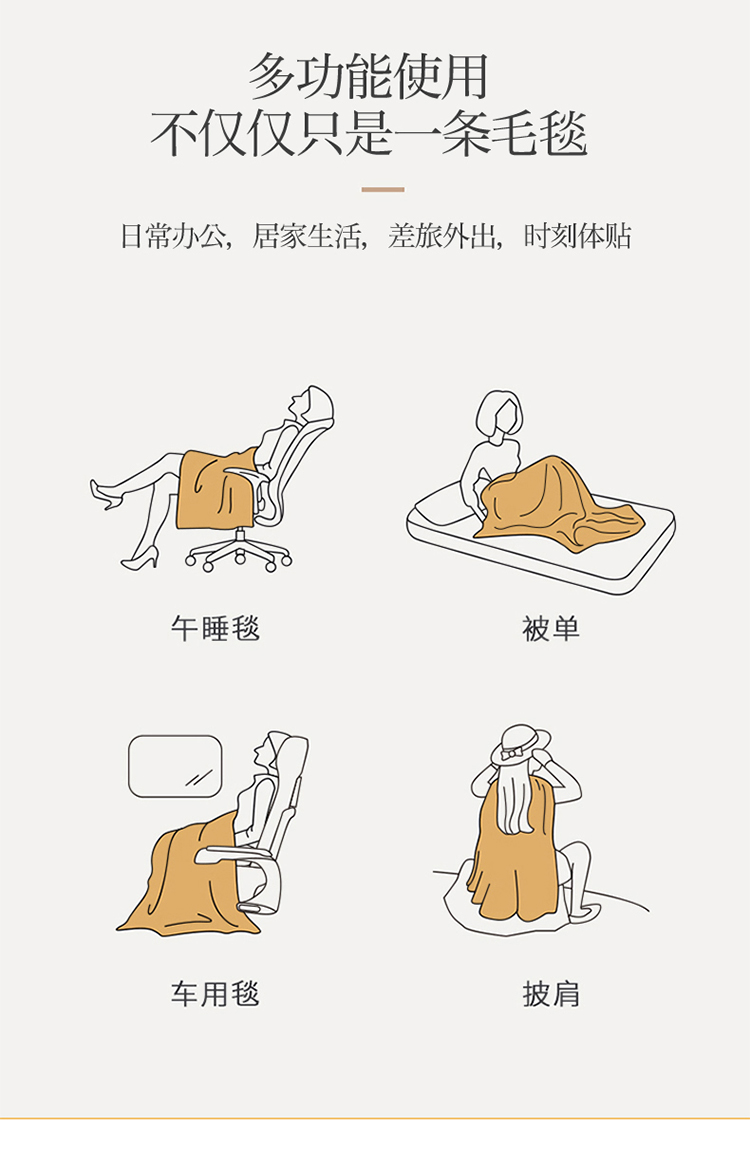 多功能使用
不仅仅只是一条毛毯

日常办公，居家生活，差旅外出，时刻体贴

午睡毯

被单

车用毯

披肩