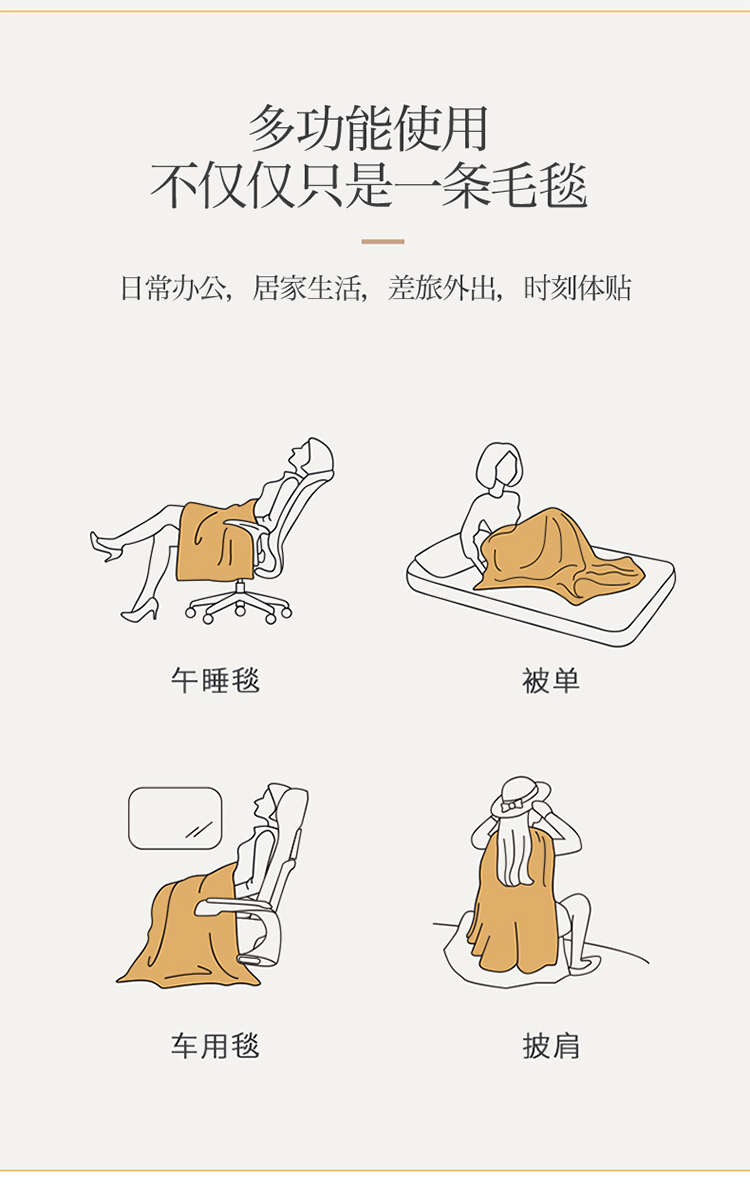 多功能使用
不仅仅只是一条毛毯

日常办公，居家生活，差旅外出，时刻体贴

午睡毯

被单

车用毯

披肩