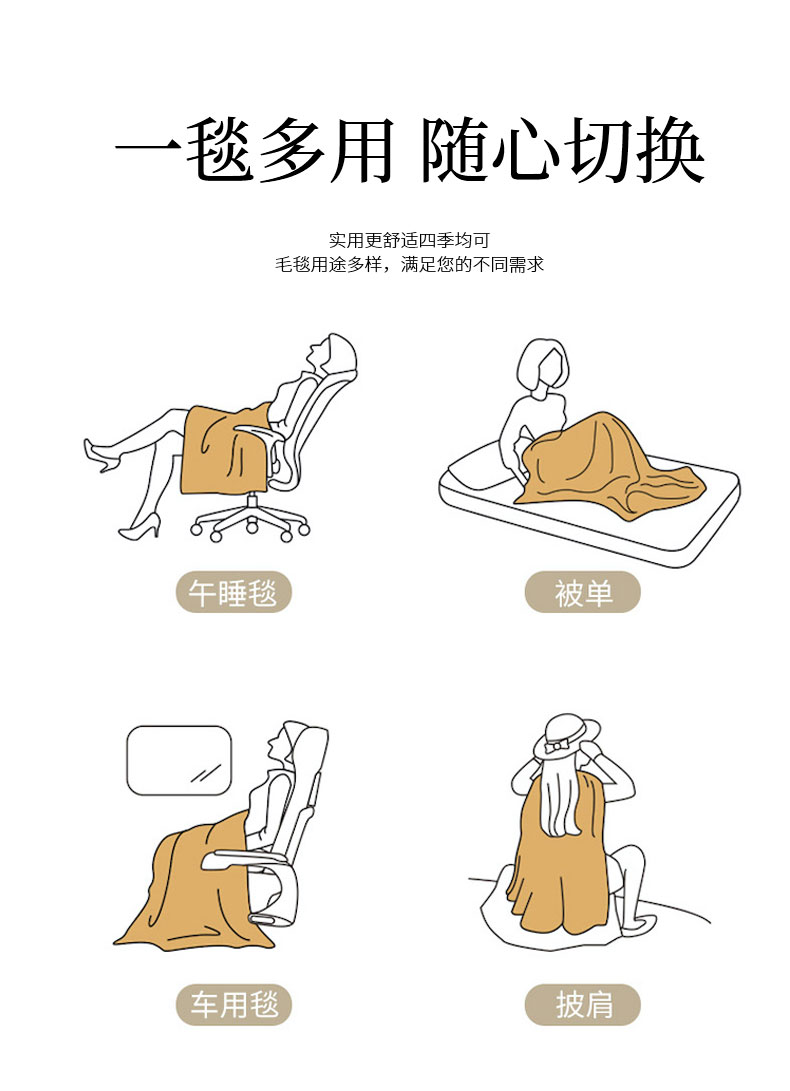 一毯多用 随心切换

实用更舒适四季均可
毛毯用途多样，满足您的不同需求

午睡毯

被单

车用毯

披肩