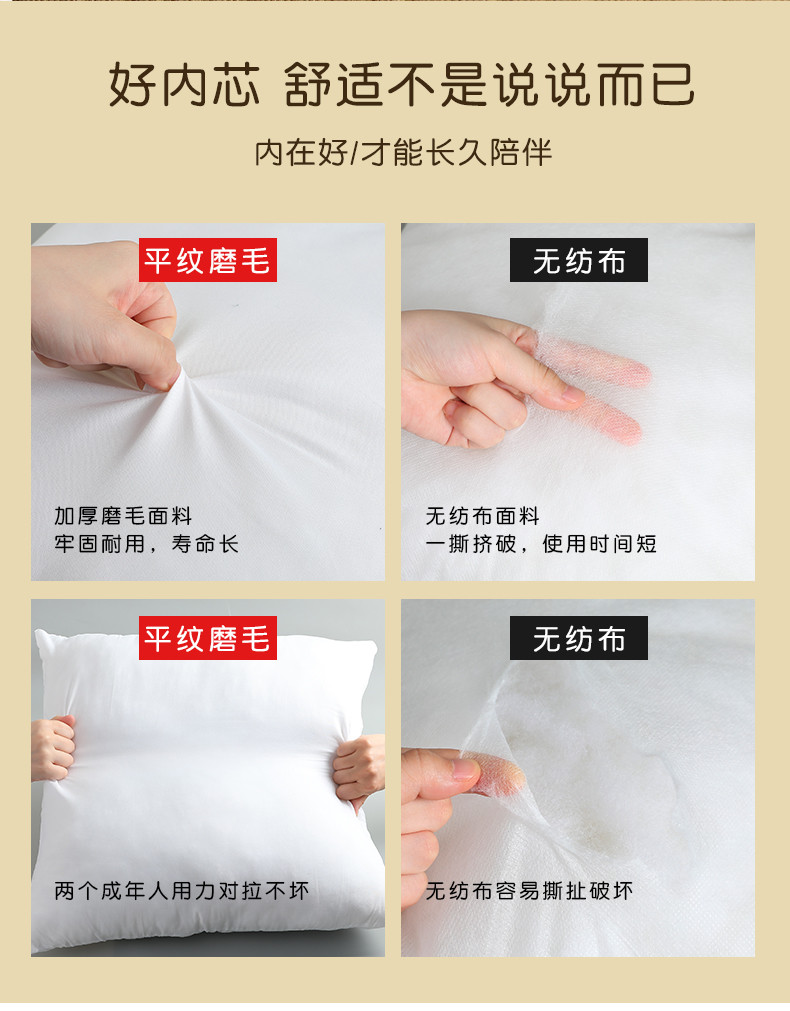 好内芯 舒适不是说说而已

内在好/才能长久陪伴

平纹磨毛

加厚磨毛面料
牢固耐用，寿命长

无纺布

无纺布面料
一撕挤破，使用时间短

平纹磨毛

两个成年人用力对拉不坏

无纺布

无纺布容易撕扯破坏