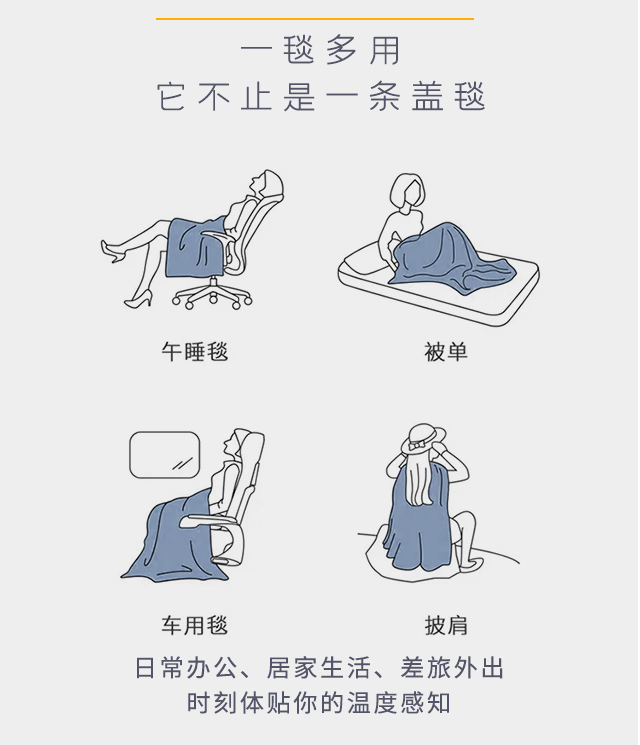 一毯多用
它不止是一条盖毯

午睡毯

被单

车用毯

披肩

日常办公、居家生活、差旅外出
时刻体贴你的温度感知