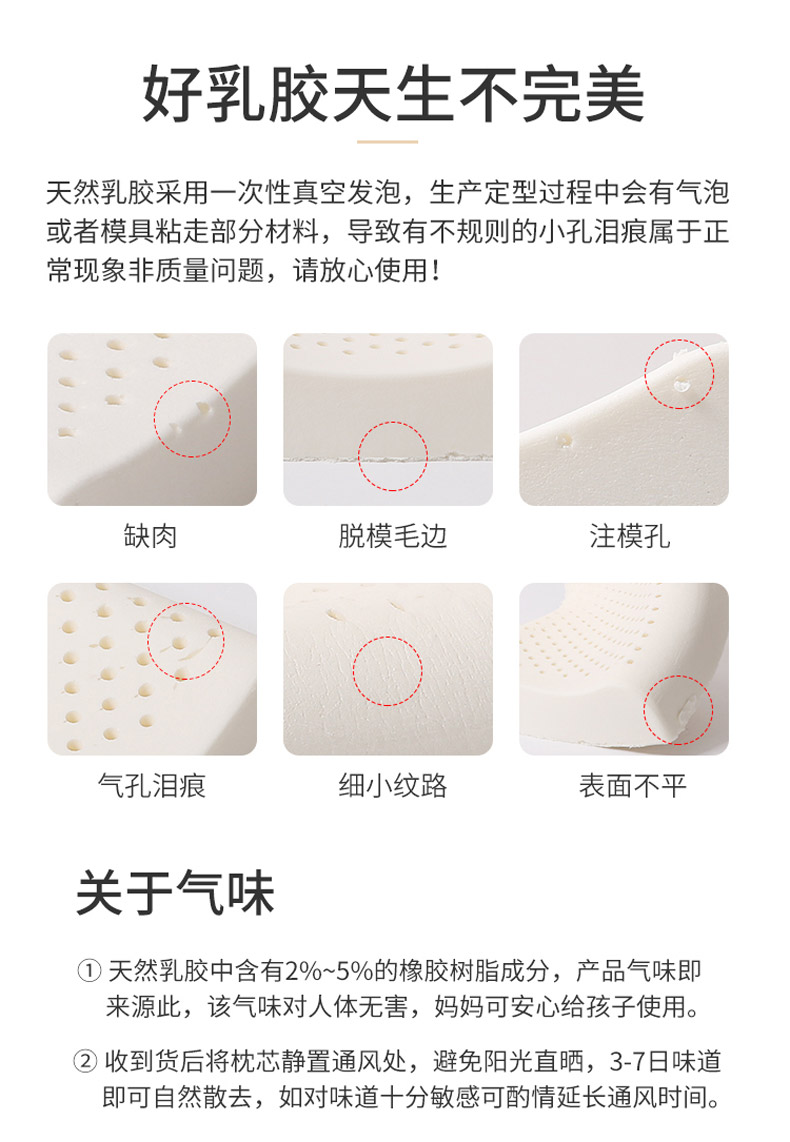 好乳胶天生不完美

天然乳胶采用一次性真空发泡，生产定型过程中会有气泡或者模具粘走部分材料，导致有不规则的小孔泪痕属于正常现象非质量问题，请放心使用！

缺肉

脱模毛边

注模孔

气孔泪痕

细小纹路

表面不平

关于气味

① 天然乳胶中含有2%~5%的橡胶树脂成分，产品气味即来源此，该气味对人体无害，妈妈可安心给孩子使用。

② 收到货后将枕芯静置通风处，避免阳光直晒，3-7日味道即可自然散去，如对味道十分敏感可酌情延长通风时间。