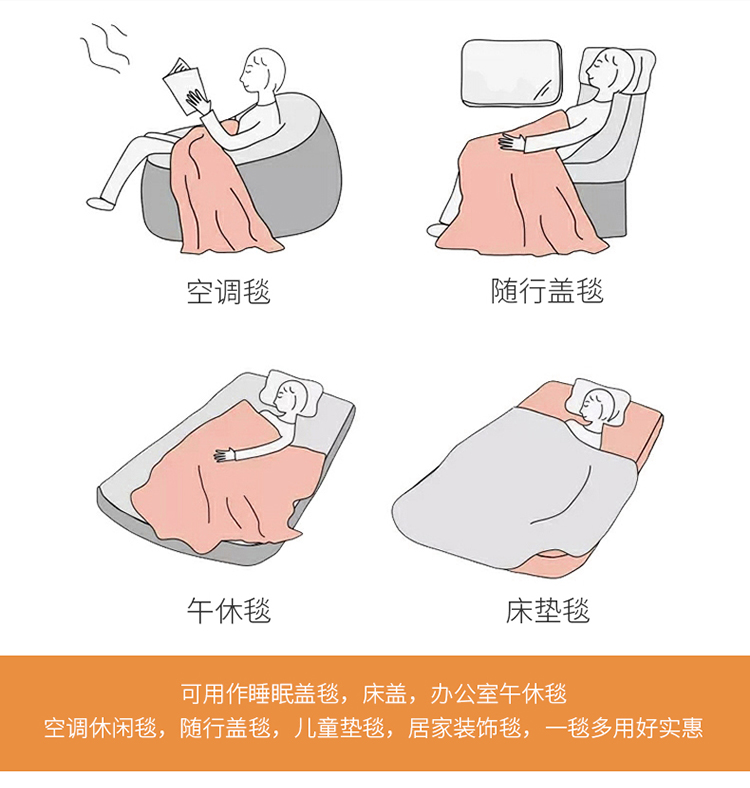 空调毯

随行盖毯

午休毯

床垫毯

可用作睡眠盖毯，床盖，办公室午休毯
空调休闲毯，随行盖毯，儿童垫毯，居家装饰毯，一毯多用好实惠