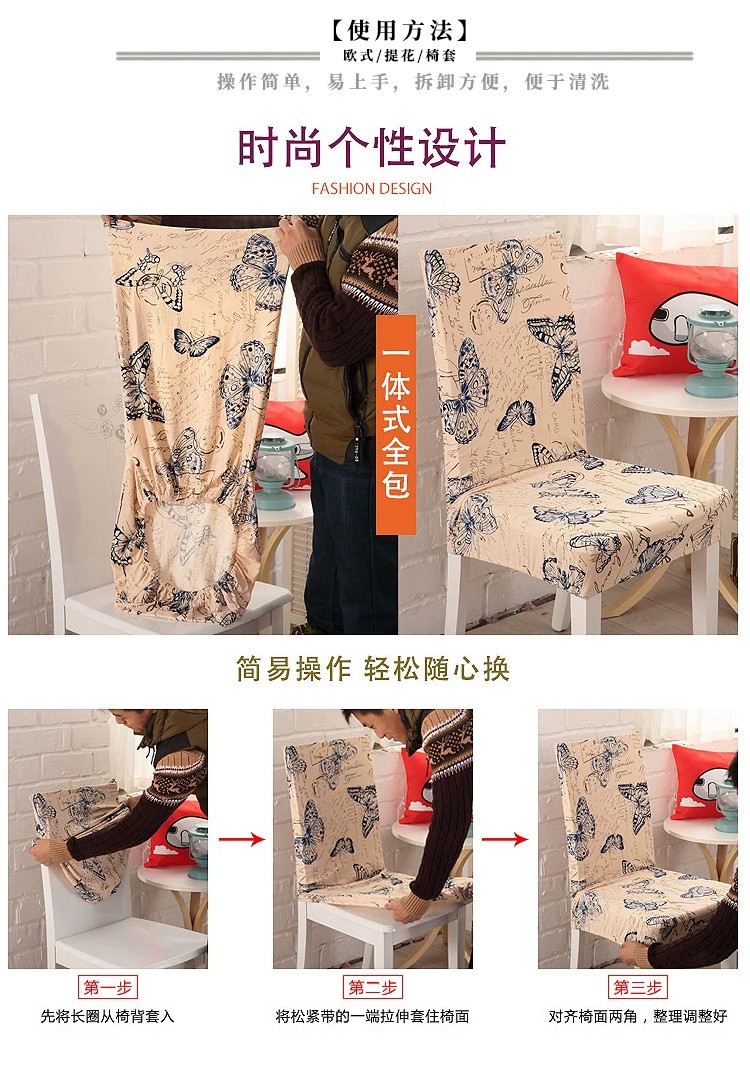 【使用方法】
欧式/提花/椅套
操作简单，易上手，拆卸方便，便于清洗

时尚个性设计
FASHION DESIGN

一体式全包

简易操作 轻松随心换

第一步
先将长圈从椅背套入

第二步
将松紧带的一端拉伸套住椅面

第三步
对齐椅面两角，整理调整好