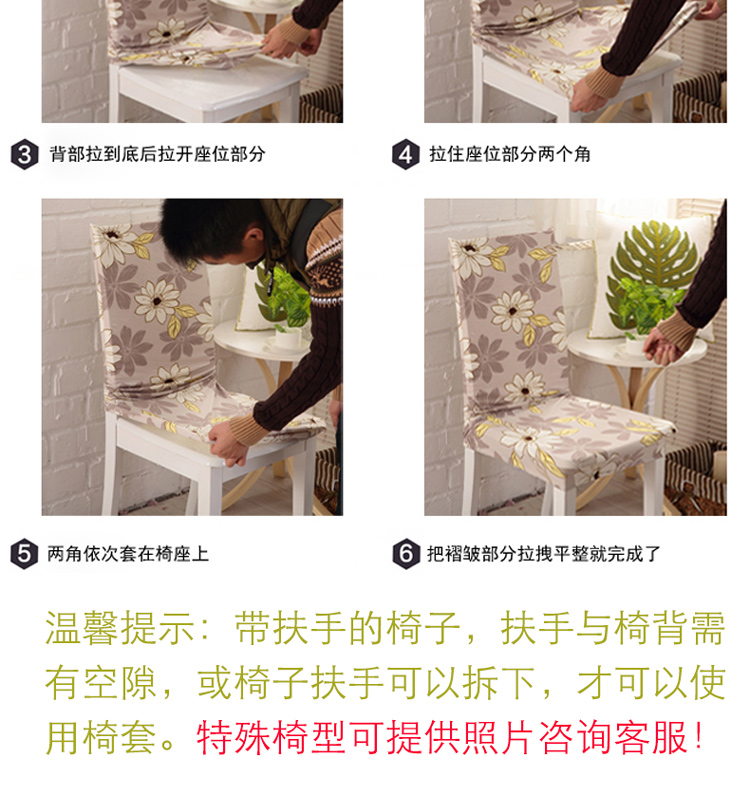 3 背部拉到底后拉开座位部分

4 拉住座位部分两个角

5 两角依次套在椅座上

6 把褶皱部分拉拽平整就完成了

温馨提示：带扶手的椅子，扶手与椅背需有空隙，或椅子扶手可以拆下，才可以使用椅套。特殊椅型可提供照片咨询客服！