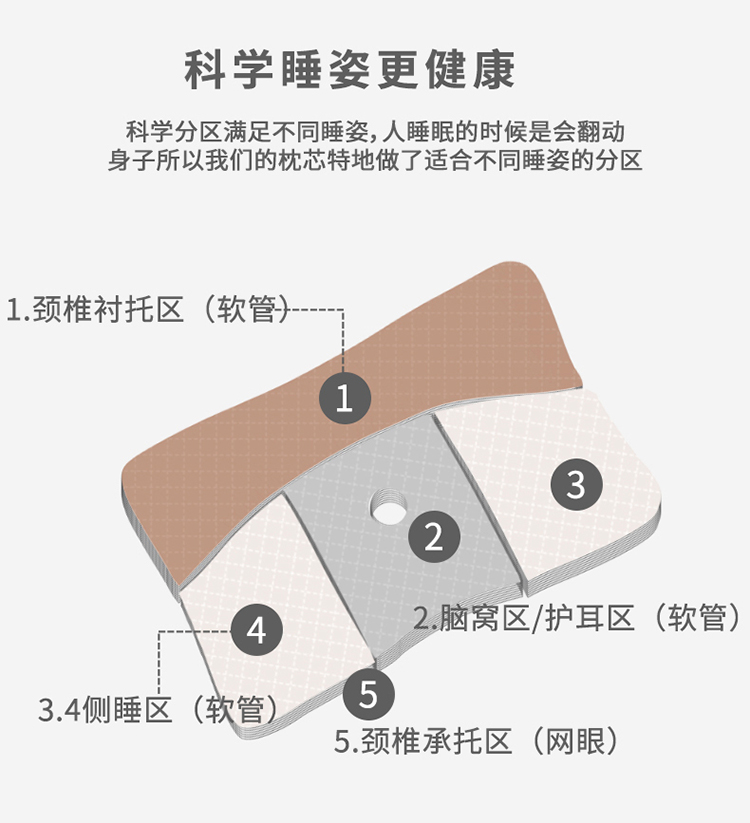 科学睡姿更健康

科学分区满足不同睡姿，人睡眠的时候是会翻动身子所以我们的枕芯特地做了适合不同睡姿的分区

1.颈椎衬托区（软管）

1

3

2

2.脑窝区/护耳区（软管）

4

3.4侧睡区（软管）

5

5.颈椎承托区（网眼）