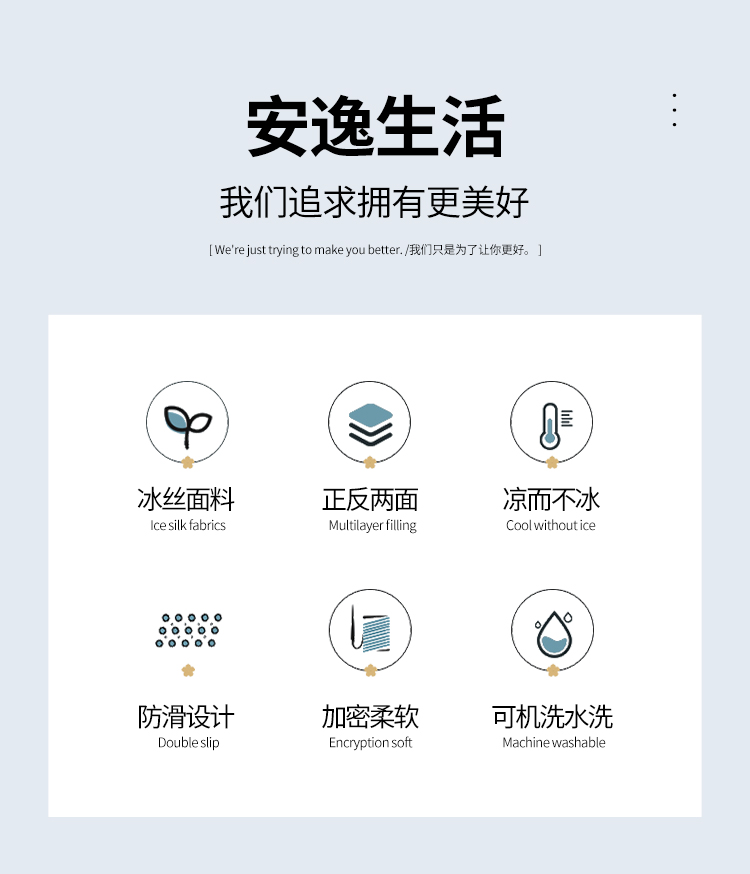 安逸生活

我们追求拥有更美好

[ We're just trying to make you better. /我们只是为了让你更好。 ]

冰丝面料
Ice silk fabrics

正反两面
Multilayer filling

凉而不冰
Cool without ice

防滑设计
Double slip

加密柔软
Encryption soft

可机洗水洗
Machine washable