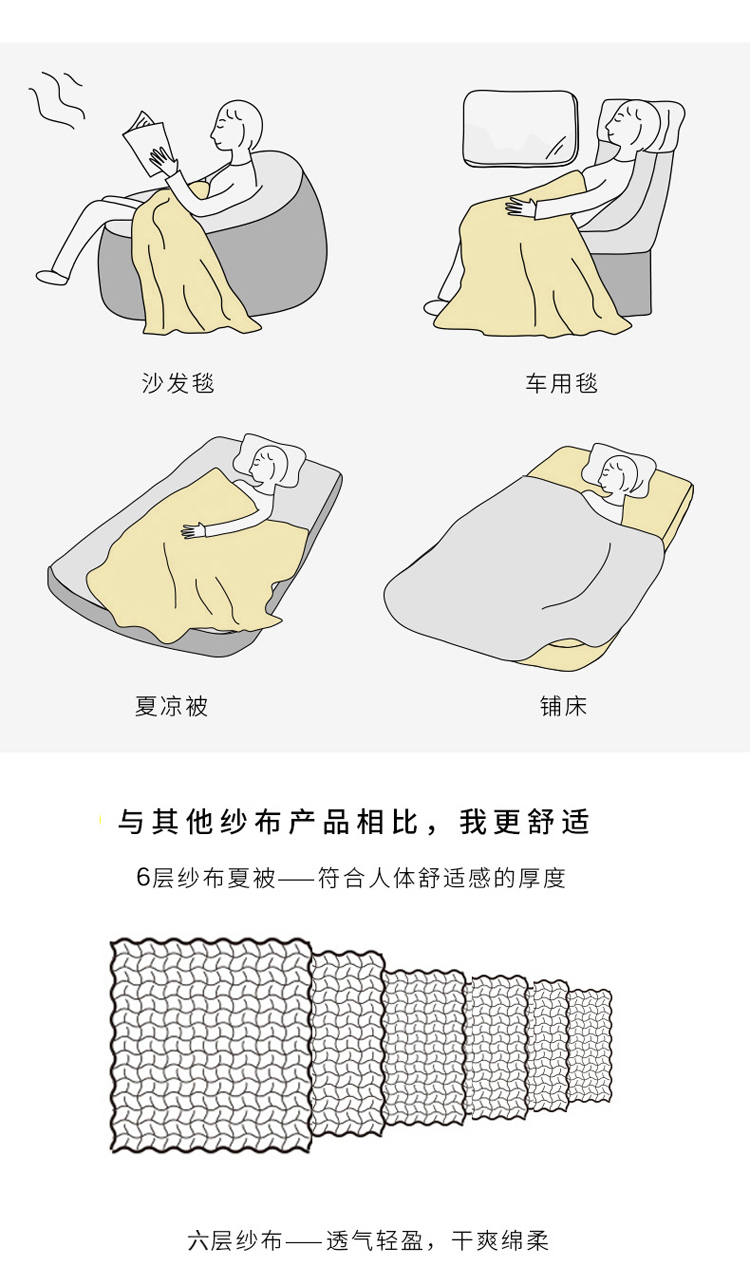 沙发毯

车用毯

夏凉被

铺床

与其他纱布产品相比，我更舒适

6层纱布夏被——符合人体舒适感的厚度

六层纱布——透气轻盈，干爽绵柔