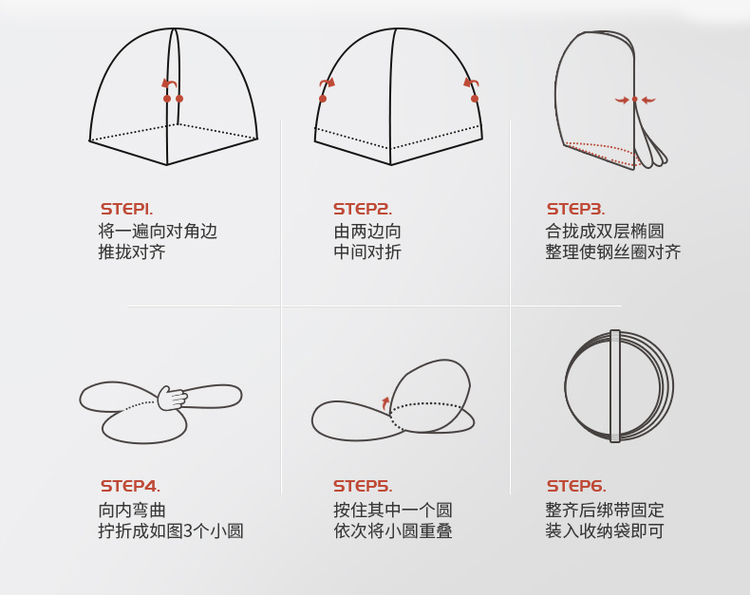 STEP1.
将一遍向对角边
推拢对齐

STEP2.
由两边向
中间对折

STEP3.
合拢成双层椭圆
整理使钢丝圈对齐

STEP4.
向内弯曲
拧折成如图3个小圆

STEP5.
按住其中一个圆
依次将小圆重叠

STEP6.
整齐后绑带固定
装入收纳袋即可