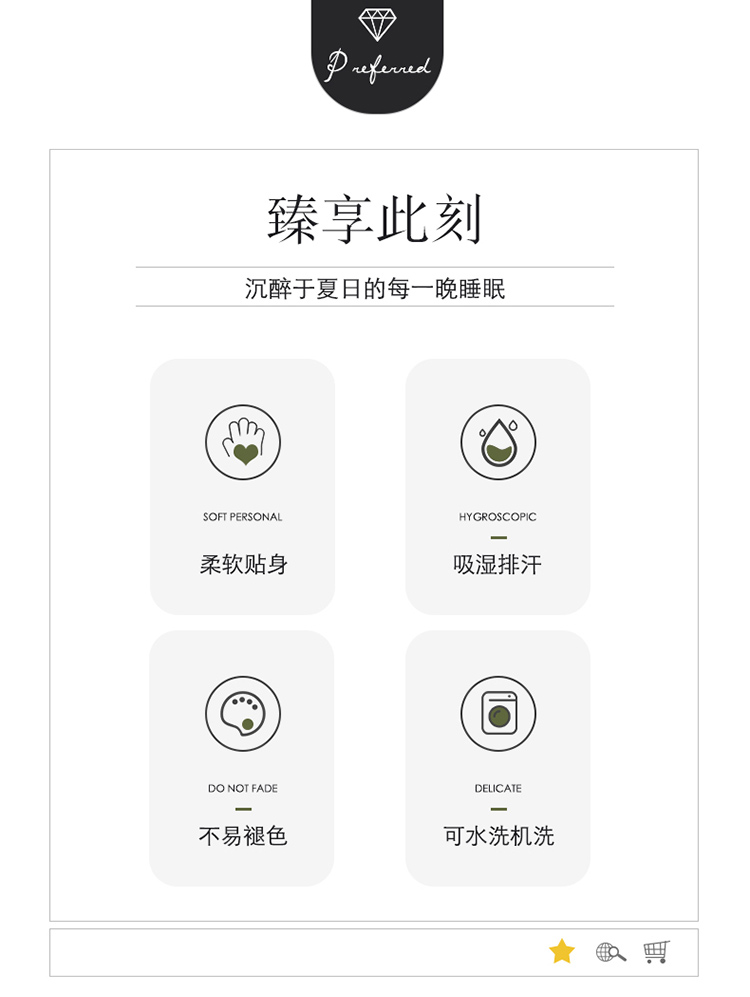 Preferred

臻享此刻

沉醉于夏日的每一晚睡眠

SOFT PERSONAL

柔软贴身

HYGROSCOPIC

吸湿排汗

DO NOT FADE

不易褪色

DELICATE

可水洗机洗