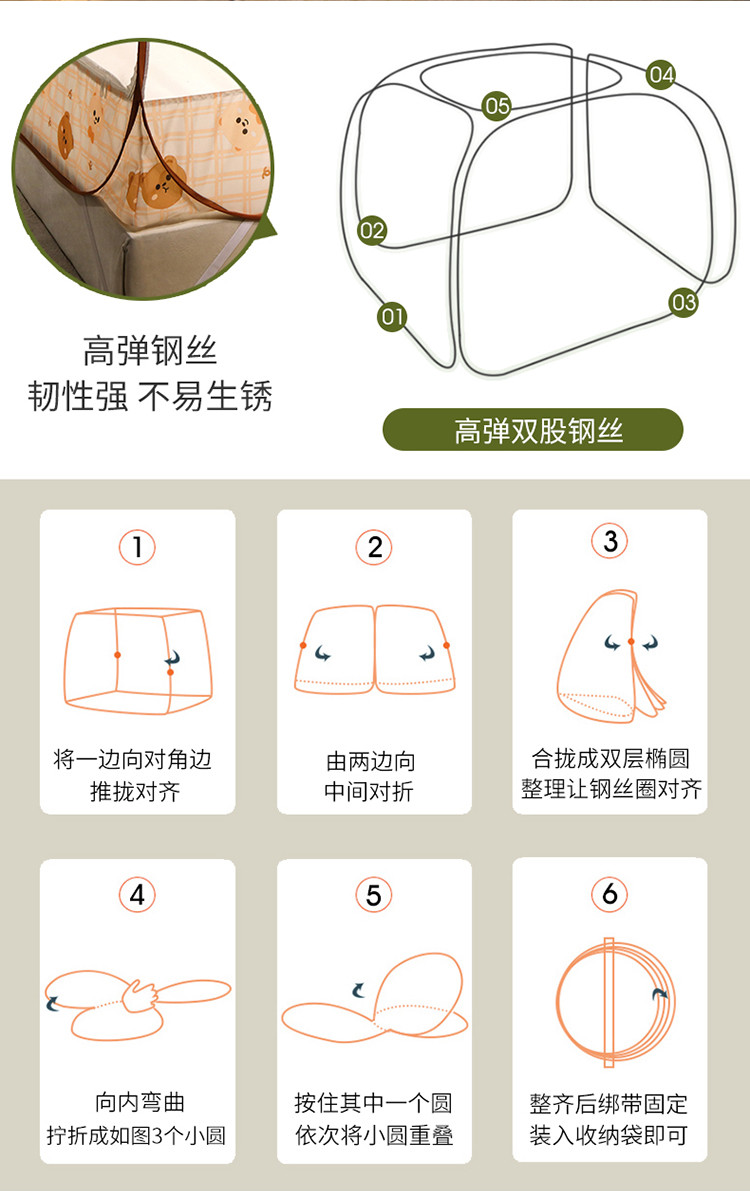 高弹钢丝
韧性强 不易生锈

05
04
02
01
03

高弹双股钢丝

1
将一边向对角边
推拢对齐

2
由两边向
中间对折

3
合拢成双层椭圆
整理让钢丝圈对齐

4
向内弯曲
拧折成如图3个小圆

5
按住其中一个圆
依次将小圆重叠

6
整齐后绑带固定
装入收纳袋即可