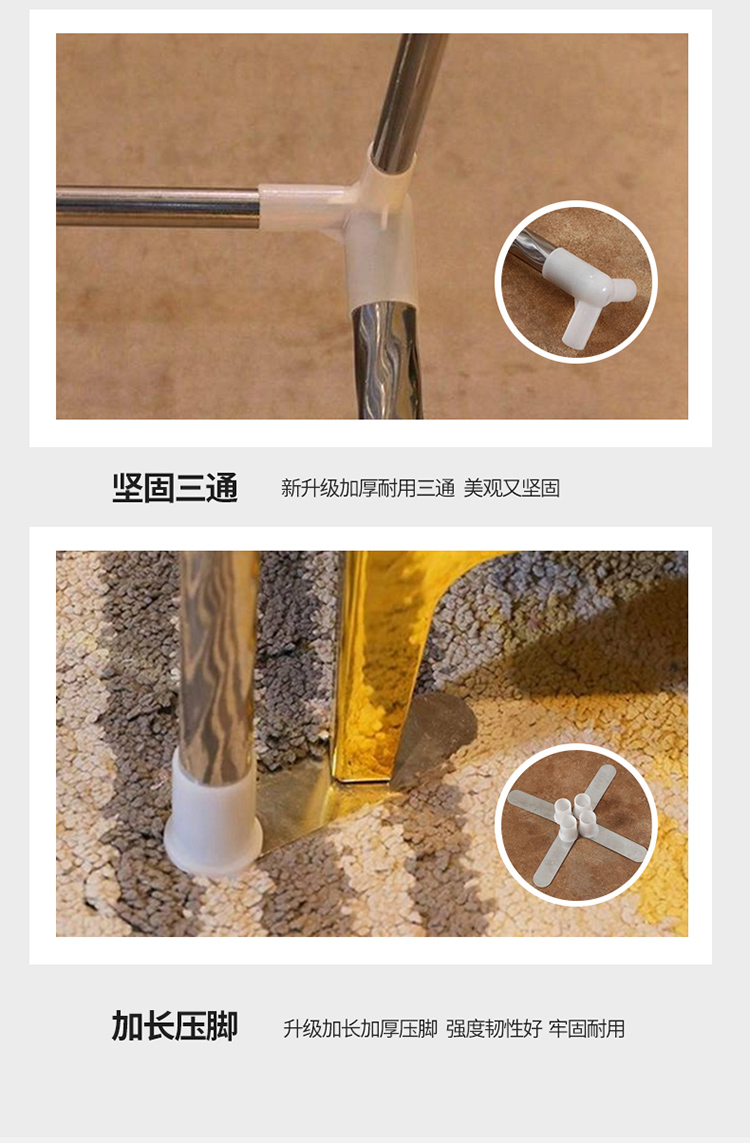 坚固三通

新升级加厚耐用三通 美观又坚固

加长压脚

升级加长加厚压脚 强度韧性好 牢固耐用