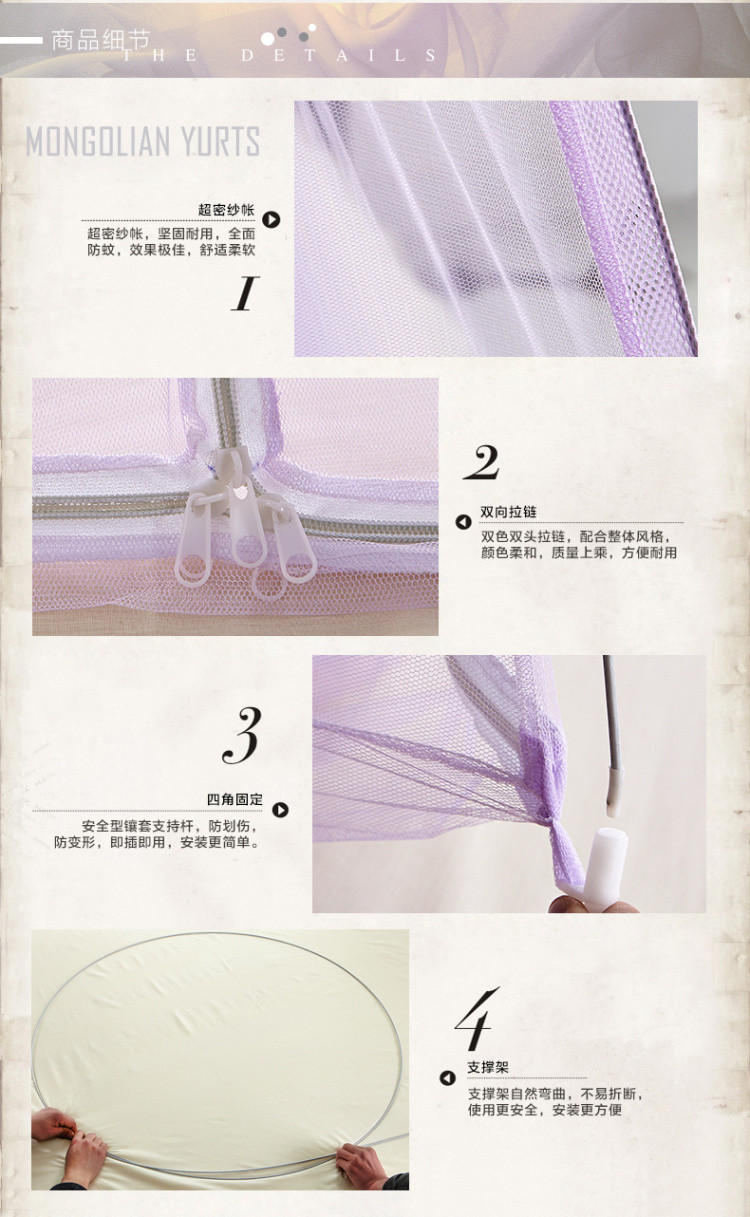 商品细节 THE DETAILS

MONGOLIAN YURTS

超密纱帐

超密纱帐，坚固耐用，全面防蚊，效果极佳，舒适柔软

1

2

双向拉链

双色双头拉链，配合整体风格，颜色柔和，质量上乘，方便耐用

3

四角固定

安全型镶套支持杆，防划伤，防变形，即插即用，安装更简单。

4

支撑架

支撑架自然弯曲，不易折断，使用更安全，安装更方便