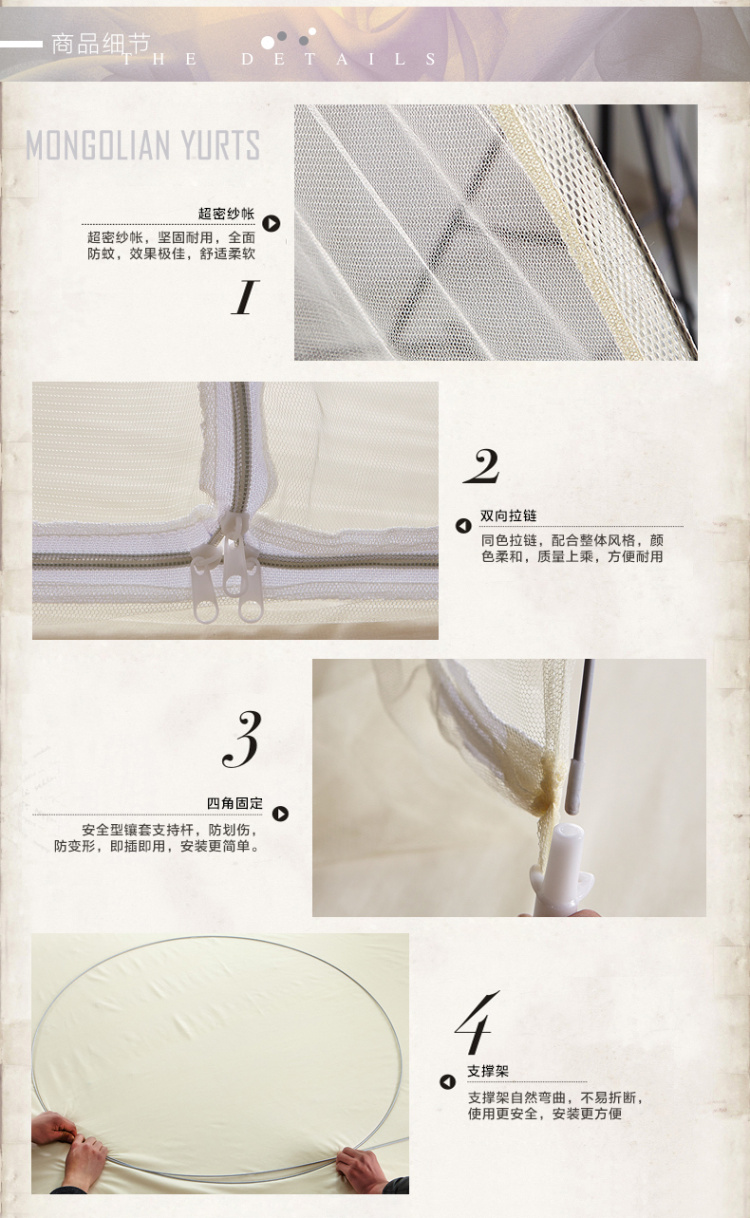 商品细节
THE DETAILS

MONGOLIAN YURTS

超密纱帐
超密纱帐，坚固耐用，全面防蚊，效果极佳，舒适柔软

1

2

双向拉链
同色拉链，配合整体风格，颜色柔和，质量上乘，方便耐用

3

四角固定
安全型镶套支持杆，防划伤，防变形，即插即用，安装更简单。

4

支撑架
支撑架自然弯曲，不易折断，使用更安全，安装更方便