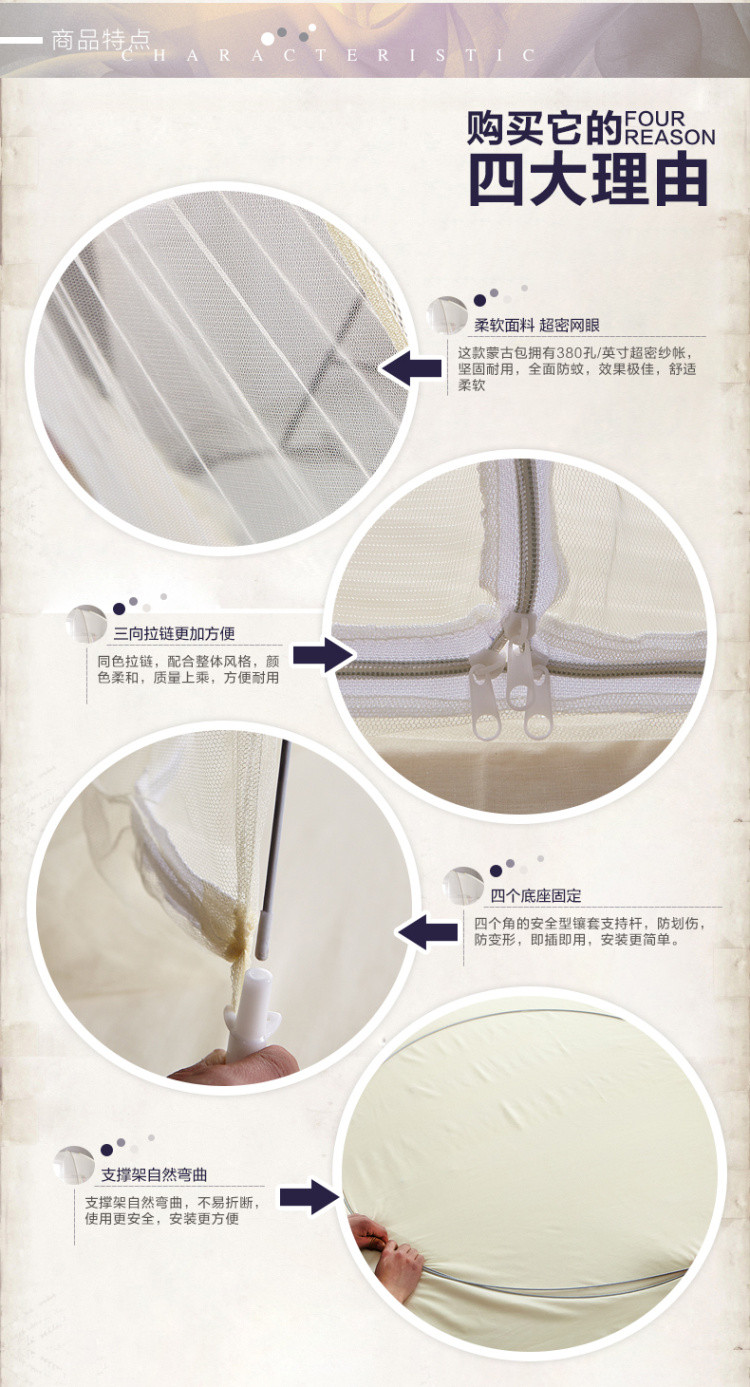 商品特点
CHARACTERISTIC

购买它的 FOUR REASON
四大理由

柔软面料 超密网眼
这款蒙古包拥有380孔/英寸超密纱帐，坚固耐用，全面防蚊，效果极佳，舒适柔软

三向拉链更加方便
同色拉链，配合整体风格，颜色柔和，质量上乘，方便耐用

四个底座固定
四个角的安全型镶套支持杆，防划伤，防变形，即插即用，安装更简单。

支撑架自然弯曲
支撑架自然弯曲，不易折断，使用更安全，安装更方便