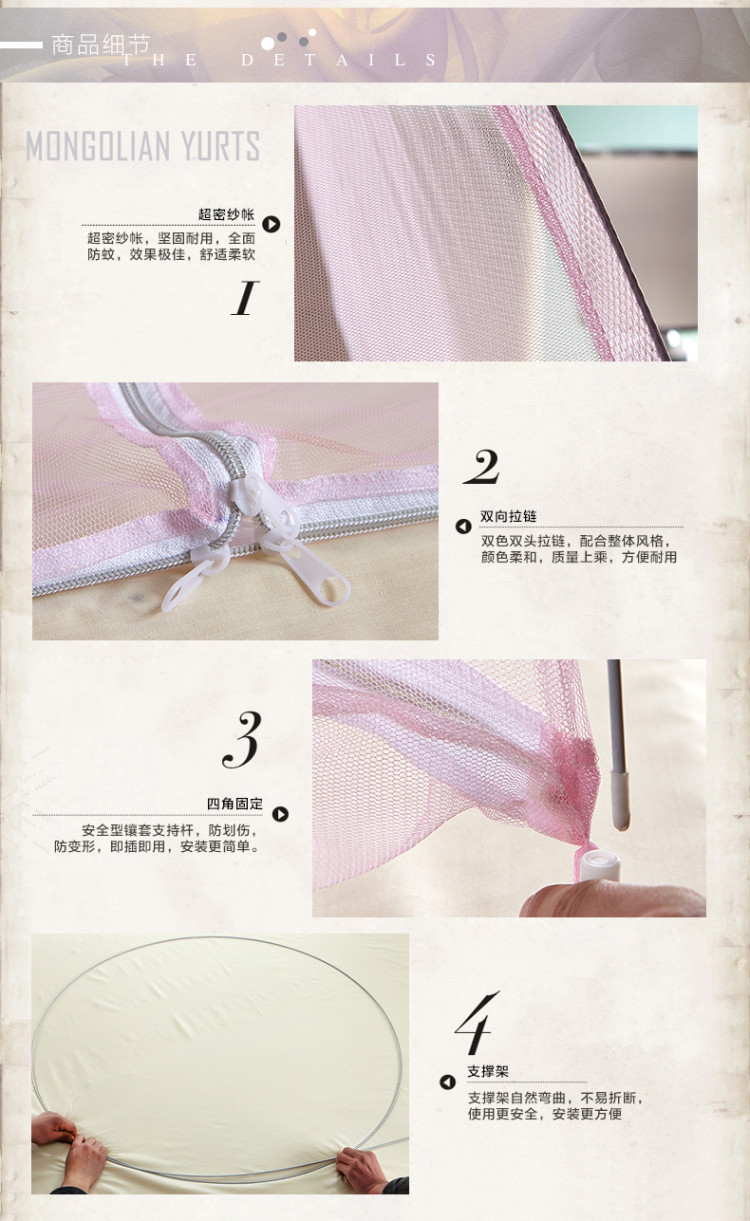 商品细节
THE DETAILS

MONGOLIAN YURTS

超密纱帐
超密纱帐，坚固耐用，全面防蚊，效果极佳，舒适柔软

1

2

双向拉链
双色双头拉链，配合整体风格，颜色柔和，质量上乘，方便耐用

3

四角固定
安全型镶套支持杆，防划伤，防变形，即插即用，安装更简单。

4

支撑架
支撑架自然弯曲，不易折断，使用更安全，安装更方便