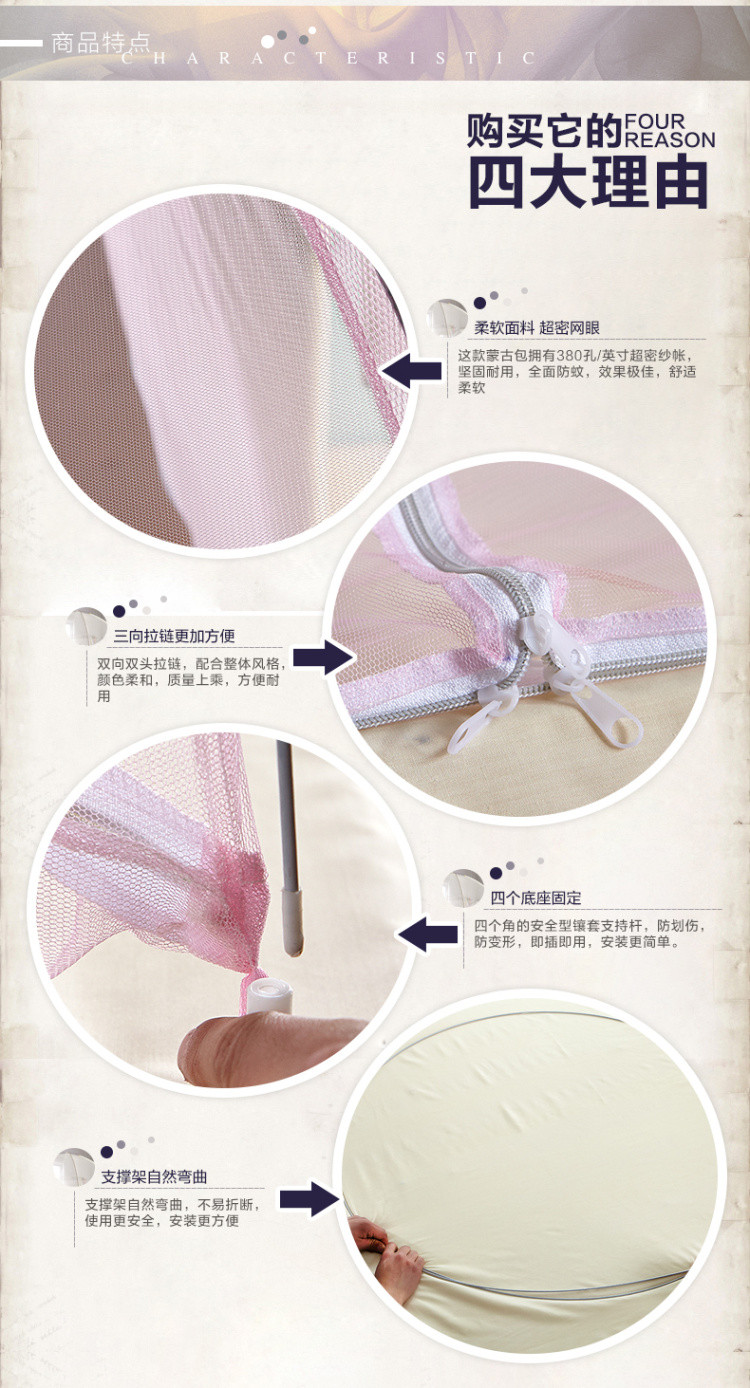 商品特点 CHARACTERISTIC

购买它的 FOUR REASON
四大理由

柔软面料 超密网眼
这款蒙古包拥有380孔/英寸超密纱帐，坚固耐用，全面防蚊，效果极佳，舒适柔软

三向拉链更加方便
双向双头拉链，配合整体风格，颜色柔和，质量上乘，方便耐用

四个底座固定
四个角的安全型镶套支持杆，防划伤，防变形，即插即用，安装更简单。

支撑架自然弯曲
支撑架自然弯曲，不易折断，使用更安全，安装更方便