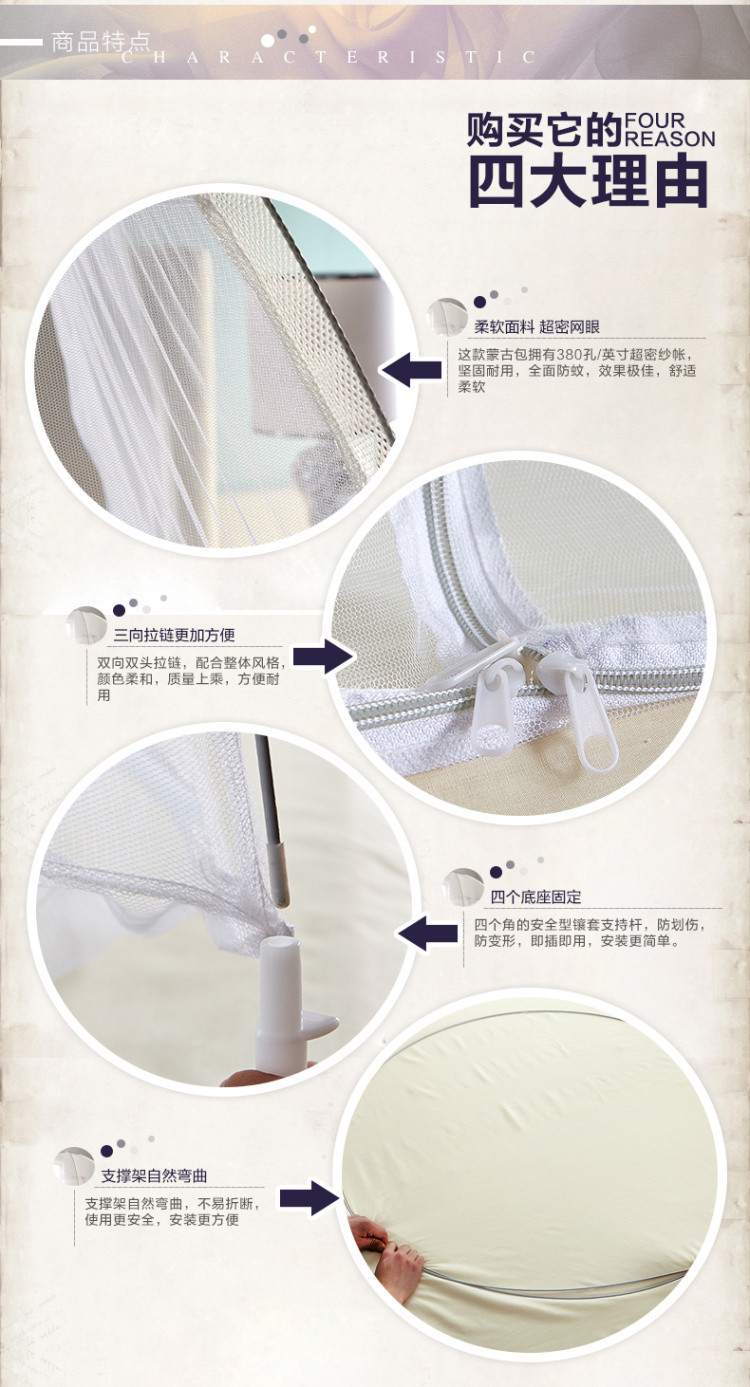 商品特点 CHARACTERISTIC

购买它的 FOUR REASON
四大理由

柔软面料 超密网眼
这款蒙古包拥有380孔/英寸超密纱帐，坚固耐用，全面防蚊，效果极佳，舒适柔软

三向拉链更加方便
双向双头拉链，配合整体风格，颜色柔和，质量上乘，方便耐用

四个底座固定
四个角的安全型镶套支持杆，防划伤，防变形，即插即用，安装更简单。

支撑架自然弯曲
支撑架自然弯曲，不易折断，使用更安全，安装更方便