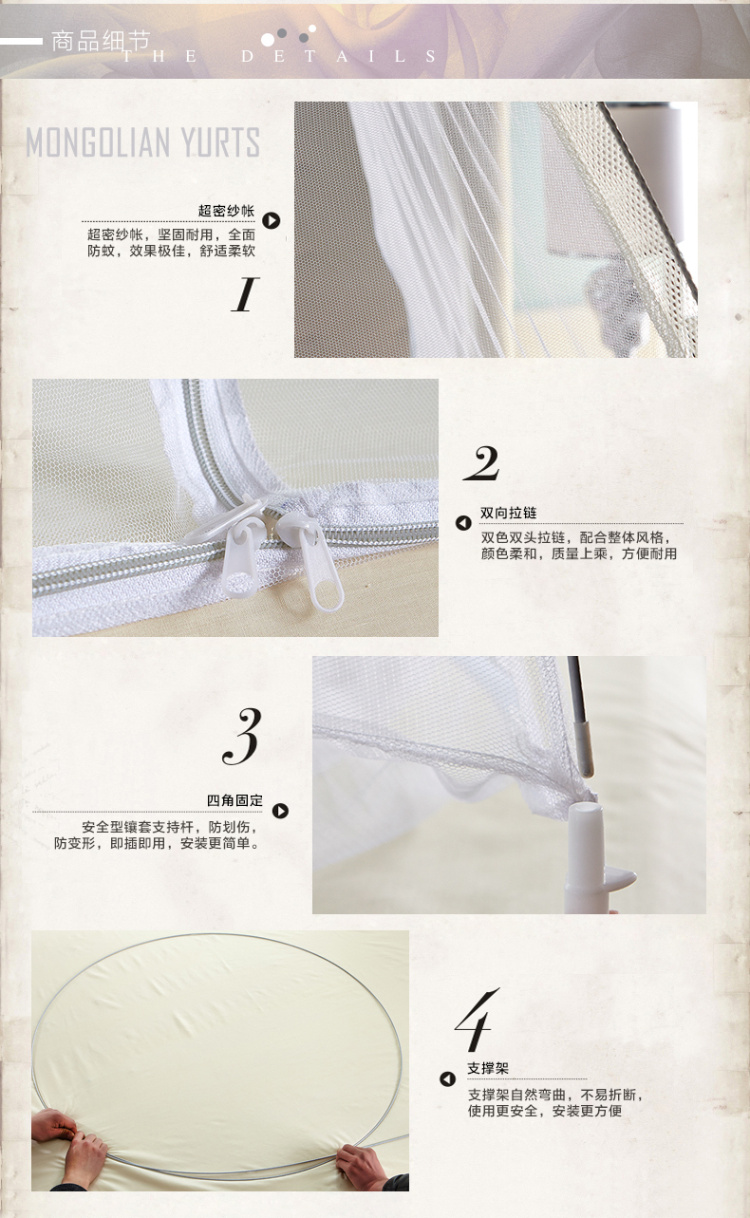 商品细节 THE DETAILS

MONGOLIAN YURTS

超密纱帐

超密纱帐，坚固耐用，全面防蚊，效果极佳，舒适柔软

1

2

双向拉链

双色双头拉链，配合整体风格，颜色柔和，质量上乘，方便耐用

3

四角固定

安全型镶套支持杆，防划伤，防变形，即插即用，安装更简单。

4

支撑架

支撑架自然弯曲，不易折断，使用更安全，安装更方便