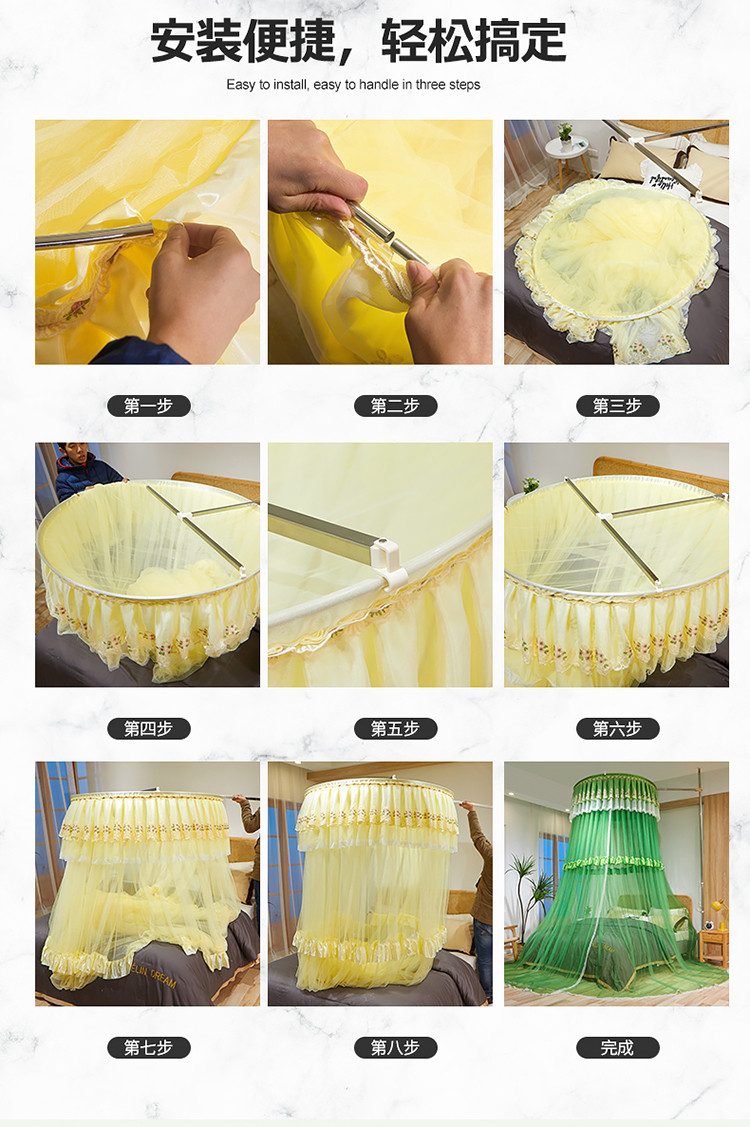 安装便捷，轻松搞定

Easy to install, easy to handle in three steps

第一步

第二步

第三步

第四步

第五步

第六步

第七步

第八步

完成