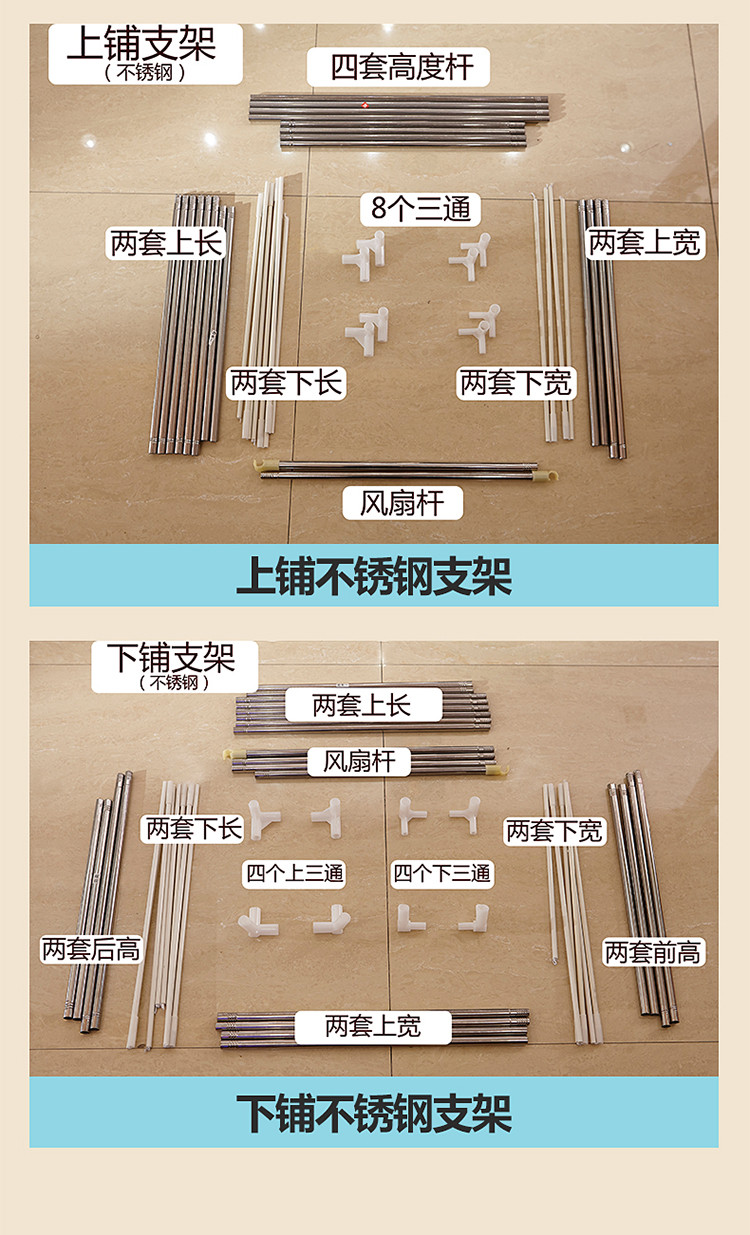 上铺支架
（不锈钢）

四套高度杆

8个三通

两套上长

两套上宽

两套下长

两套下宽

风扇杆

上铺不锈钢支架

下铺支架
（不锈钢）

两套上长

风扇杆

两套下长

两套下宽

四个上三通

四个下三通

两套后高

两套前高

两套上宽

下铺不锈钢支架