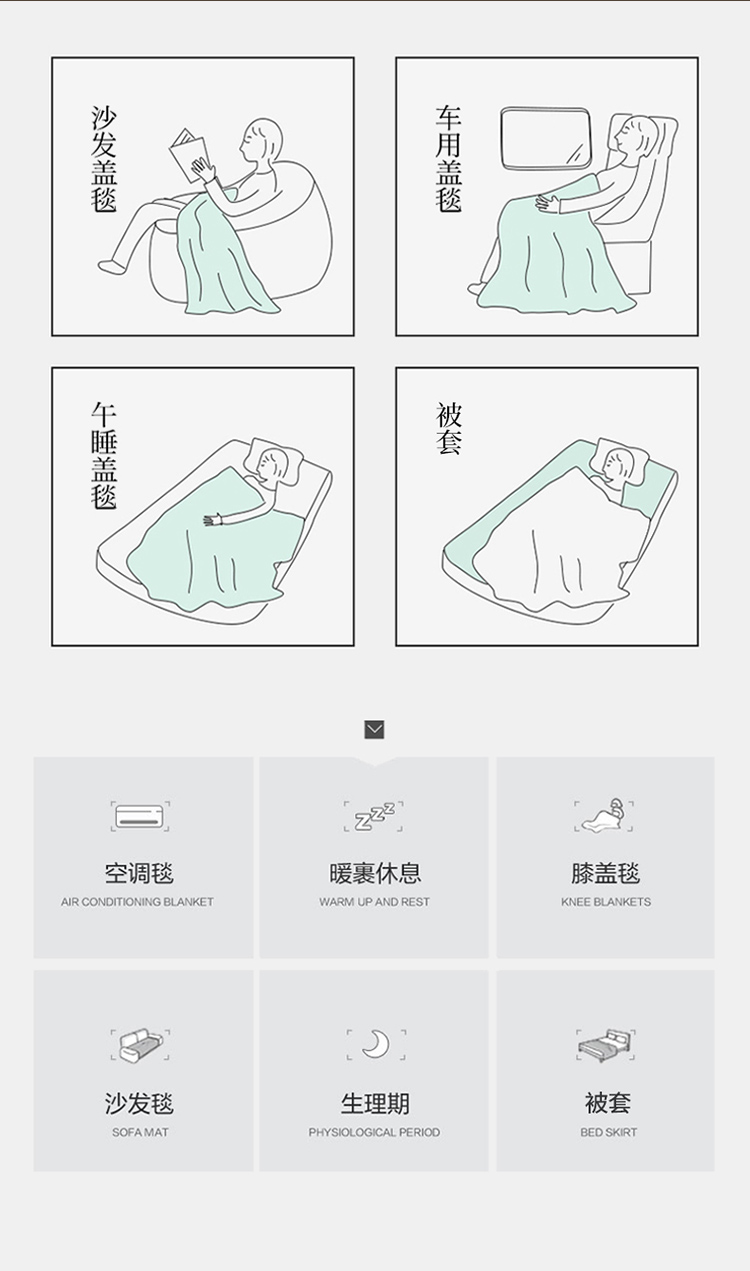 沙发盖毯

车用盖毯

午睡盖毯

被套

空调毯
AIR CONDITIONING BLANKET

暖裹休息
WARM UP AND REST

膝盖毯
KNEE BLANKETS

沙发毯
SOFA MAT

生理期
PHYSIOLOGICAL PERIOD

被套
BED SKIRT