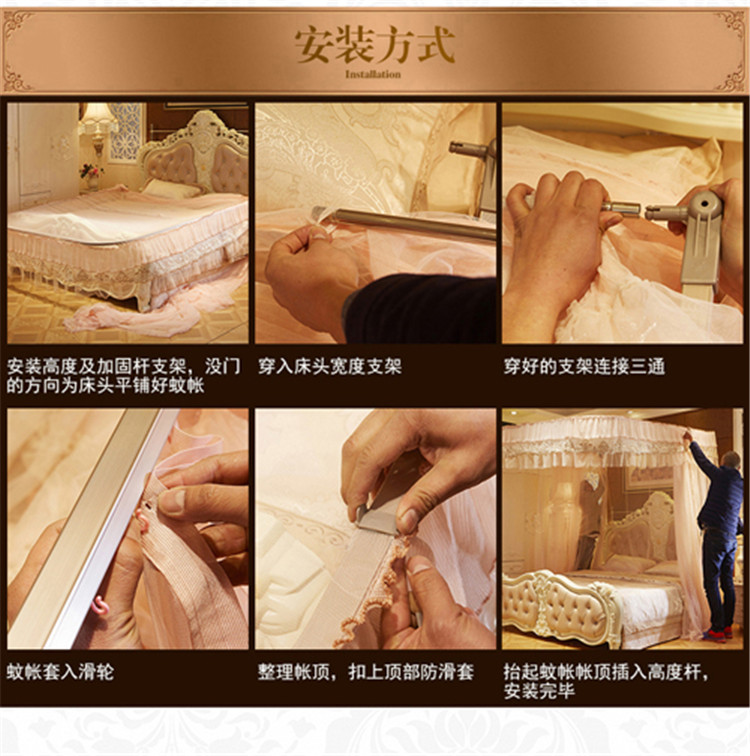 安装方式
Installation

安装高度及加固杆支架，没门的方向为床头平铺好蚊帐

穿入床头宽度支架

穿好的支架连接三通

蚊帐套入滑轮

整理帐顶，扣上顶部防滑套

抬起蚊帐帐顶插入高度杆，安装完毕