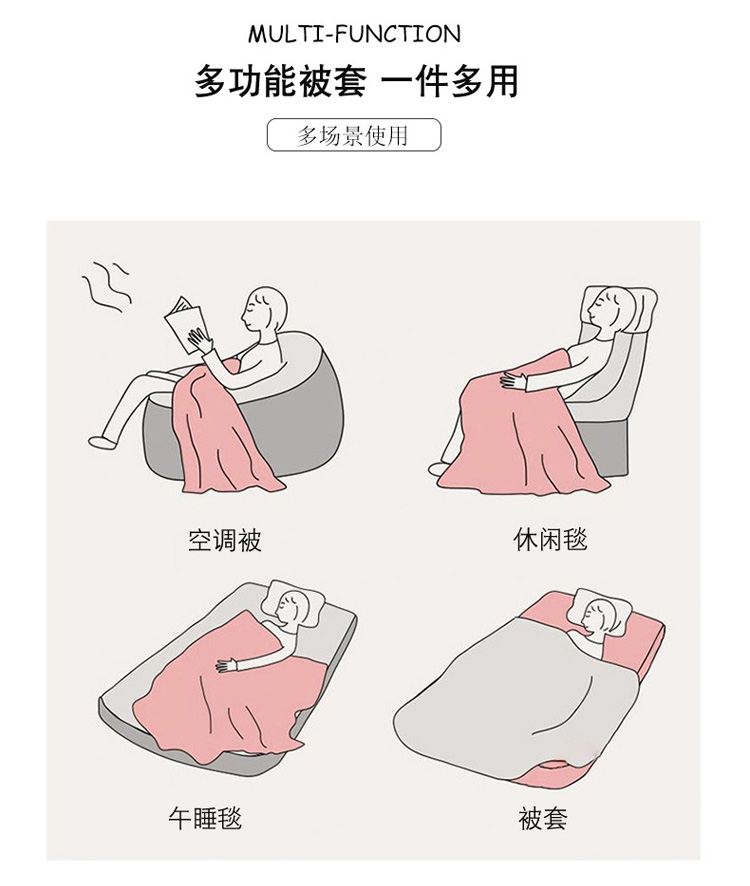 MULTI-FUNCTION

多功能被套 一件多用

多场景使用

空调被

休闲毯

午睡毯

被套