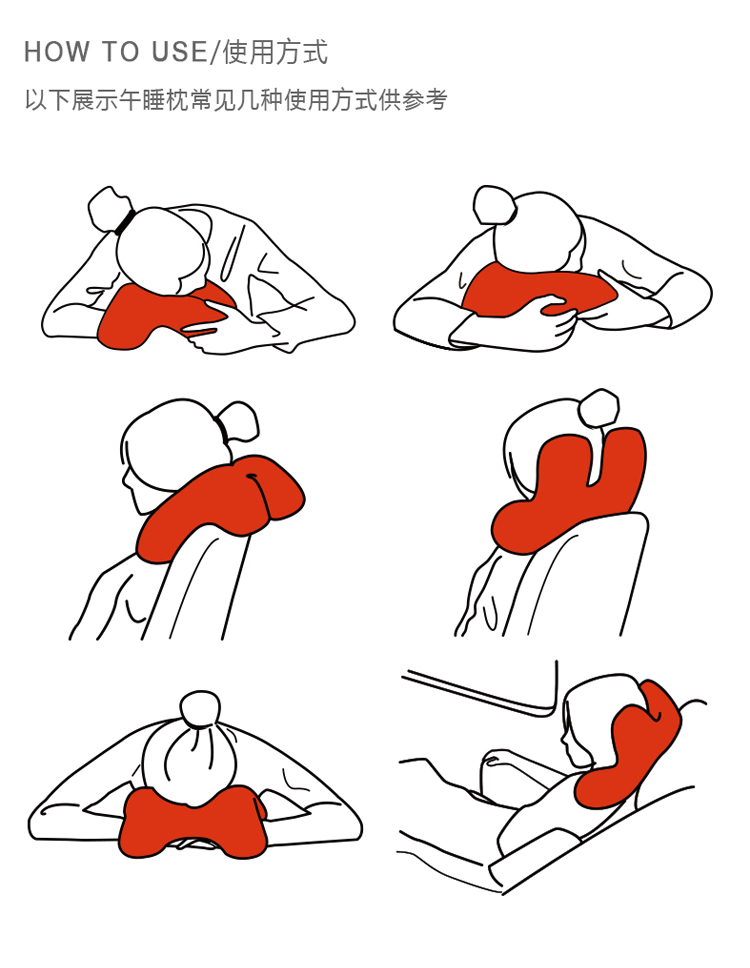 HOW TO USE/使用方式

以下展示午睡枕常见几种使用方式供参考