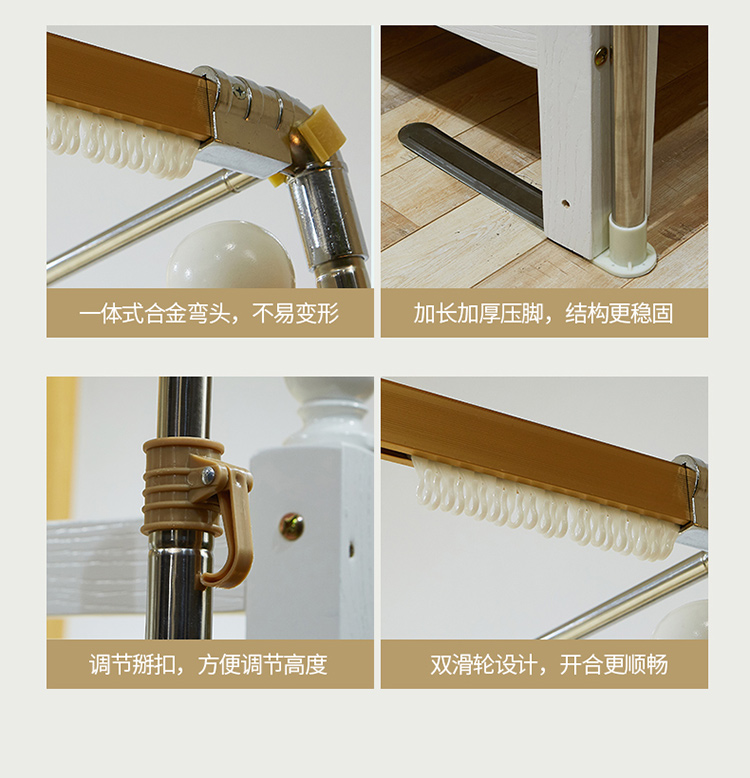 一体式合金弯头，不易变形

加长加厚压脚，结构更稳固

调节掰扣，方便调节高度

双滑轮设计，开合更顺畅