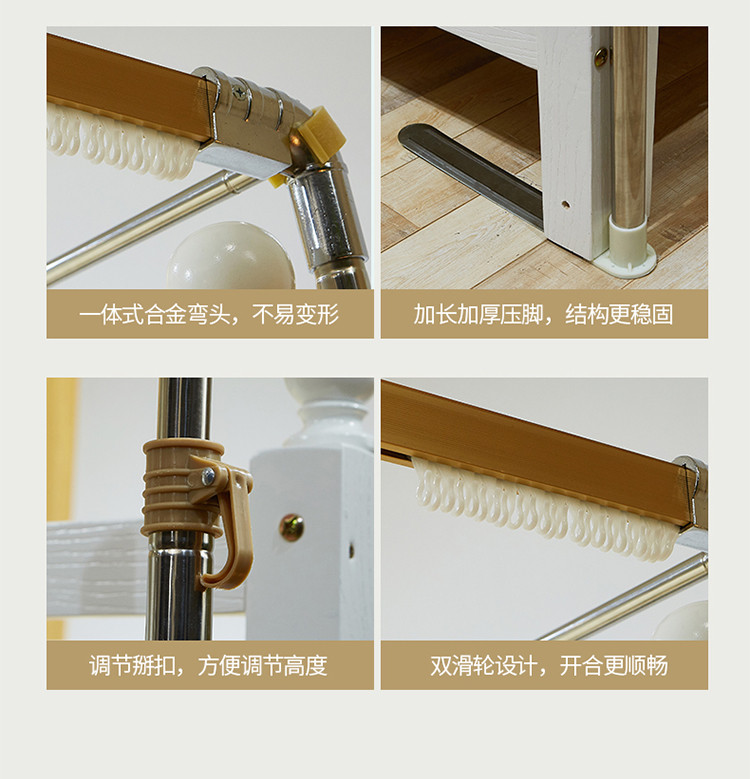 一体式合金弯头，不易变形

加长加厚压脚，结构更稳固

调节掰扣，方便调节高度

双滑轮设计，开合更顺畅