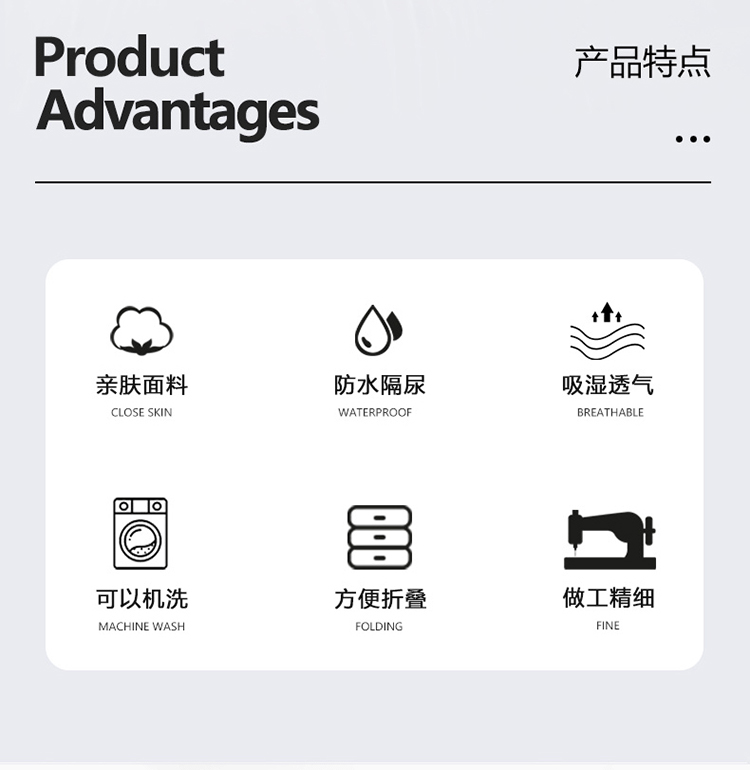 Product Advantages

产品特点

...

亲肤面料
CLOSE SKIN

防水隔尿
WATERPROOF

吸湿透气
BREATHABLE

可以机洗
MACHINE WASH

方便折叠
FOLDING

做工精细
FINE