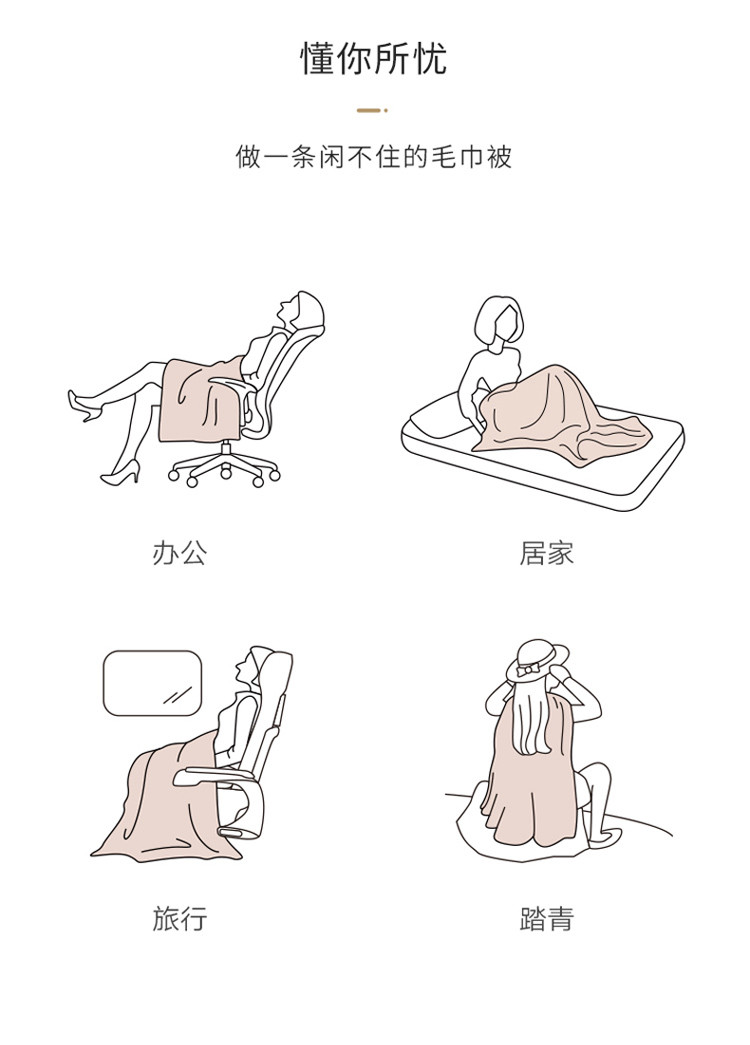 懂你所忧

做一条闲不住的毛巾被

办公

居家

旅行

踏青