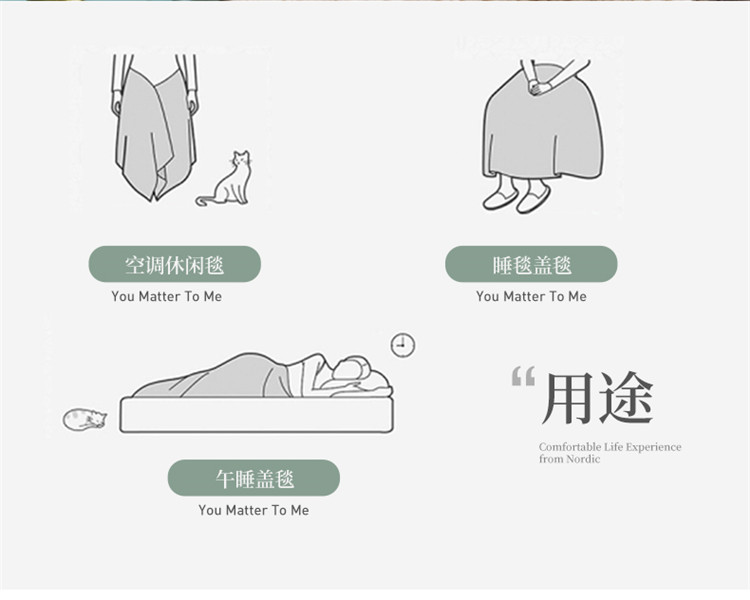 空调休闲毯
You Matter To Me

睡毯盖毯
You Matter To Me

午睡盖毯
You Matter To Me

“用途
Comfortable Life Experience from Nordic