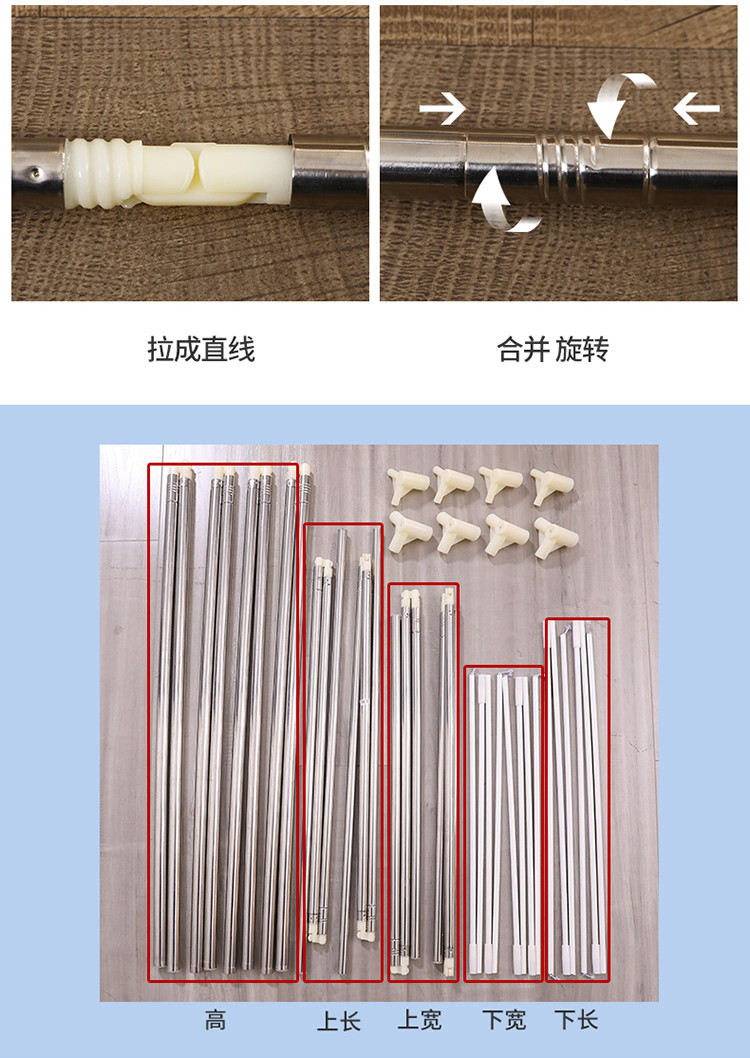 拉成直线

合并 旋转

高

上长

上宽

下宽

下长