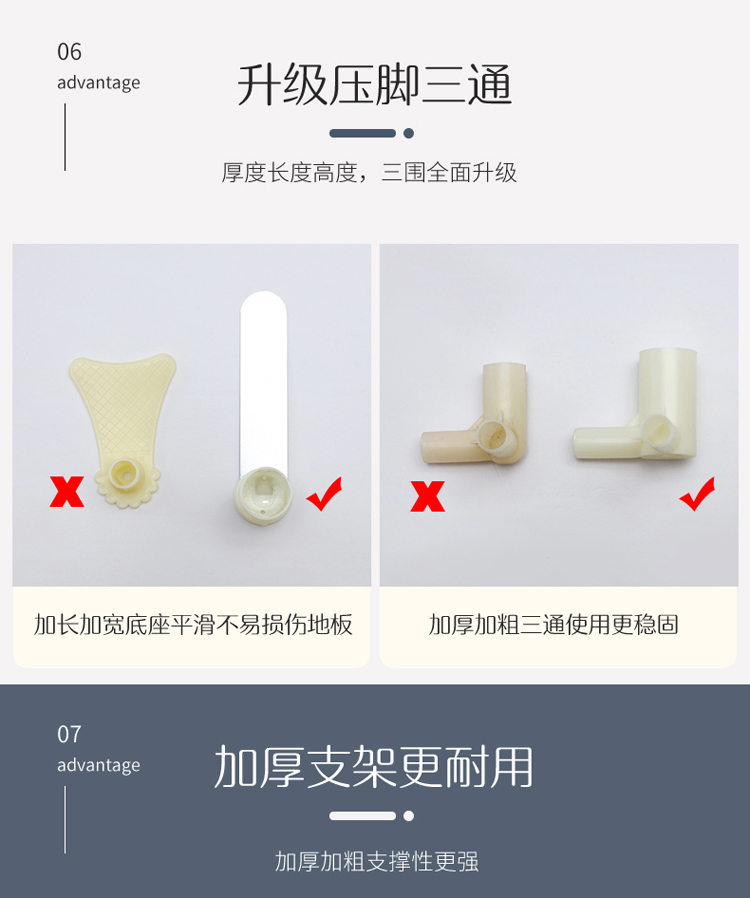 06
advantage

升级压脚三通

厚度长度高度，三围全面升级

加长加宽底座平滑不易损伤地板

加厚加粗三通使用更稳固

07
advantage

加厚支架更耐用

加厚加粗支撑性更强