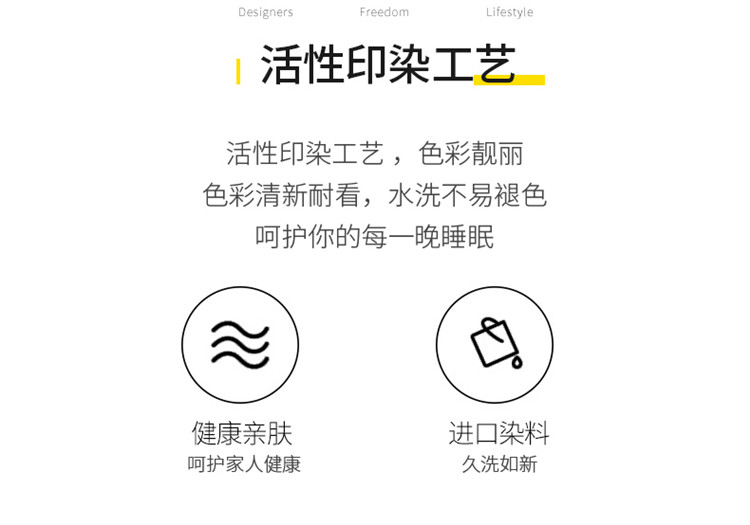 Designers Freedom Lifestyle

活性印染工艺

活性印染工艺，色彩靓丽
色彩清新耐看，水洗不易褪色
呵护你的每一晚睡眠

健康亲肤
呵护家人健康

进口染料
久洗如新