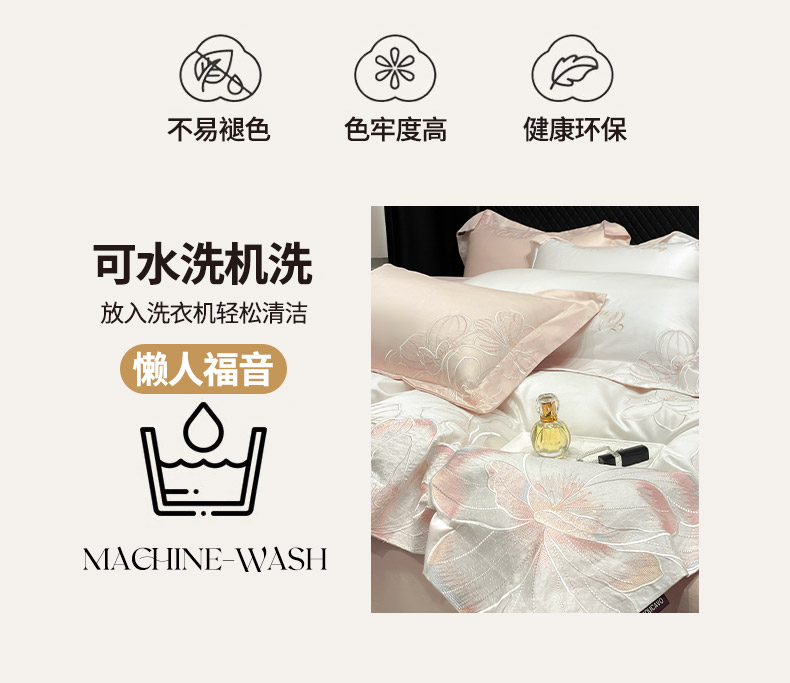 不易褪色

色牢度高

健康环保

可水洗机洗

放入洗衣机轻松清洁

懒人福音

MACHINE-WASH