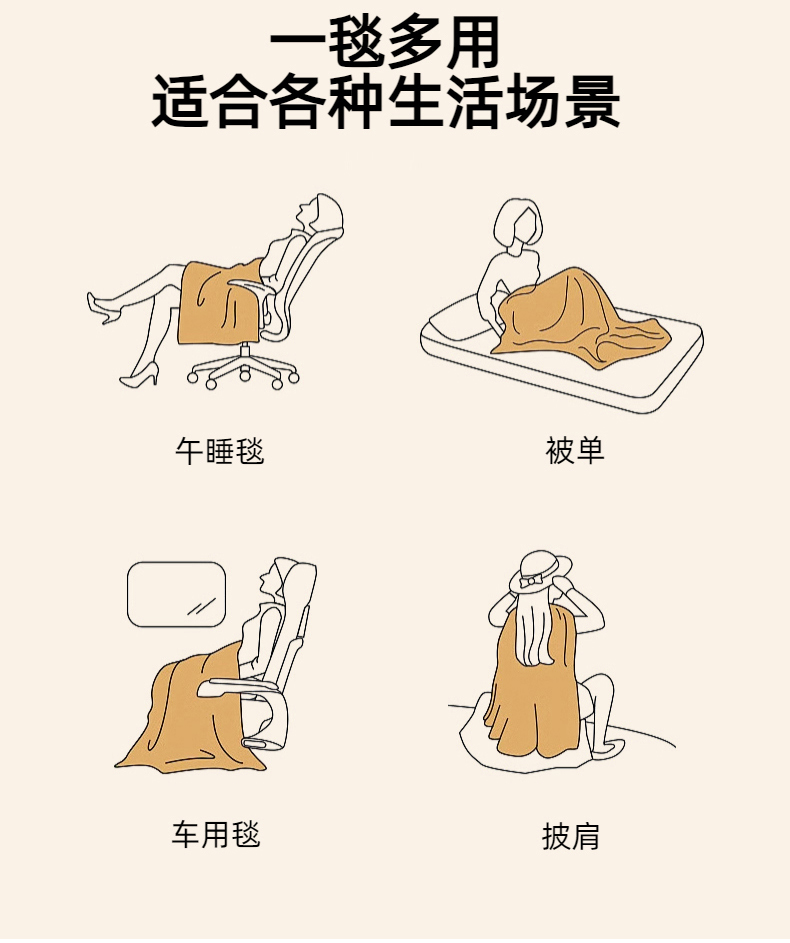 一毯多用
适合各种生活场景

午睡毯

被单

车用毯

披肩