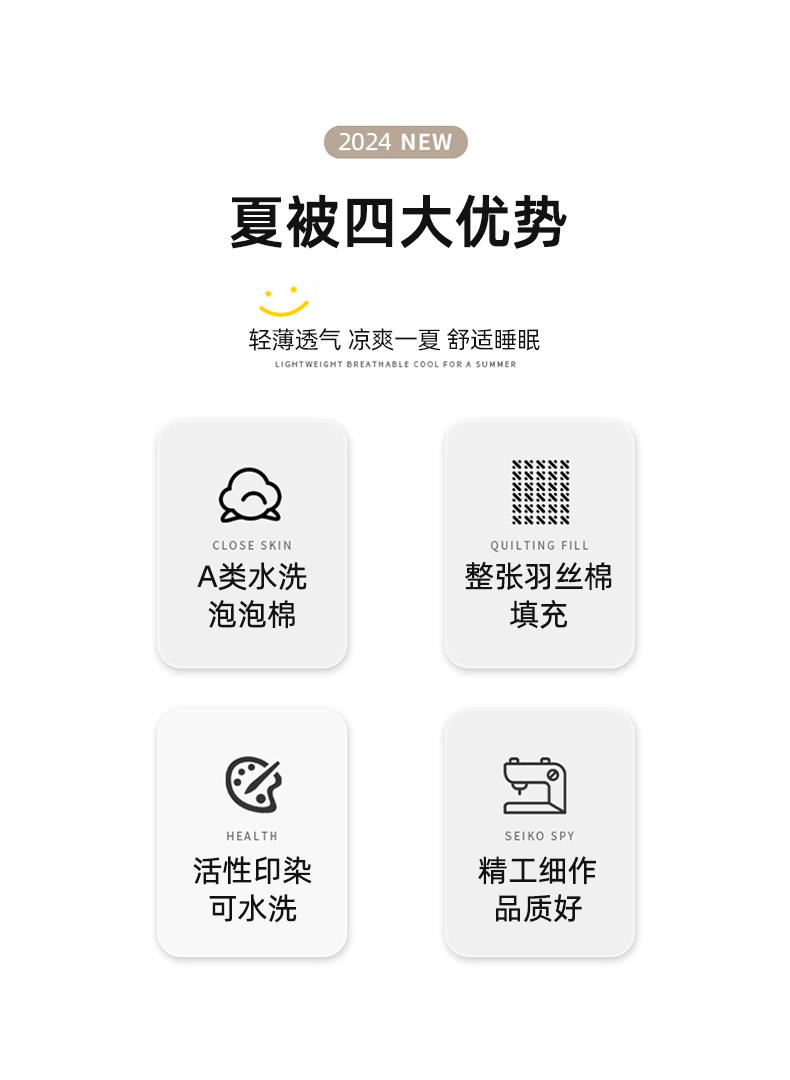 2024 NEW

夏被四大优势

轻薄透气 凉爽一夏 舒适睡眠
LIGHTWEIGHT BREATHABLE COOL FOR A SUMMER

CLOSE SKIN
A类水洗
泡泡棉

QUILTING FILL
整张羽丝棉
填充

HEALTH
活性印染
可水洗

SEIKO SPY
精工细作
品质好