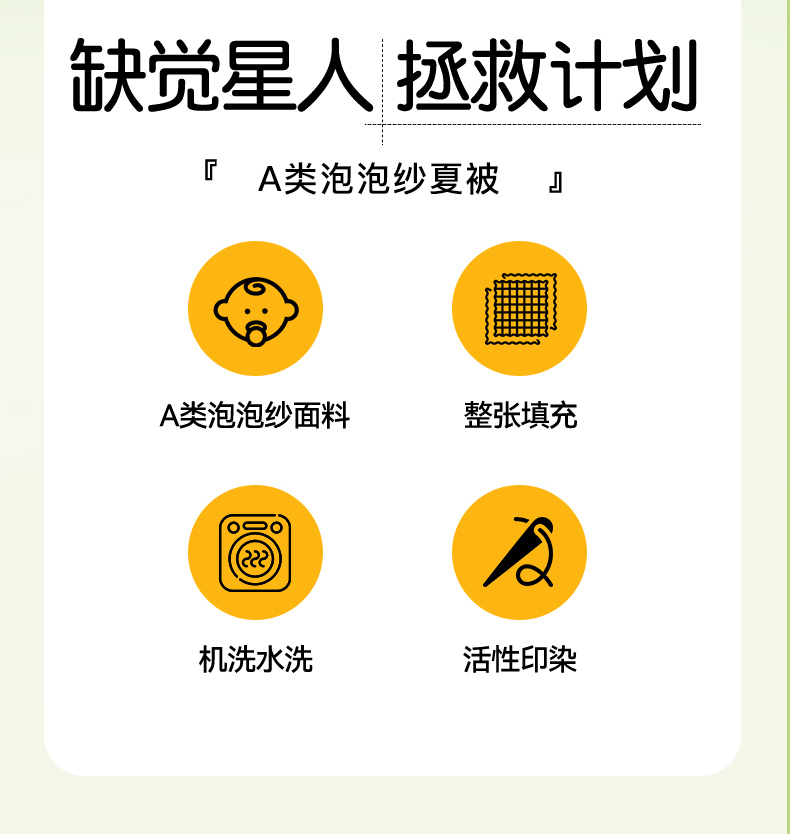 缺觉星人 拯救计划

『 A类泡泡纱夏被 』

A类泡泡纱面料

整张填充

机洗水洗

活性印染