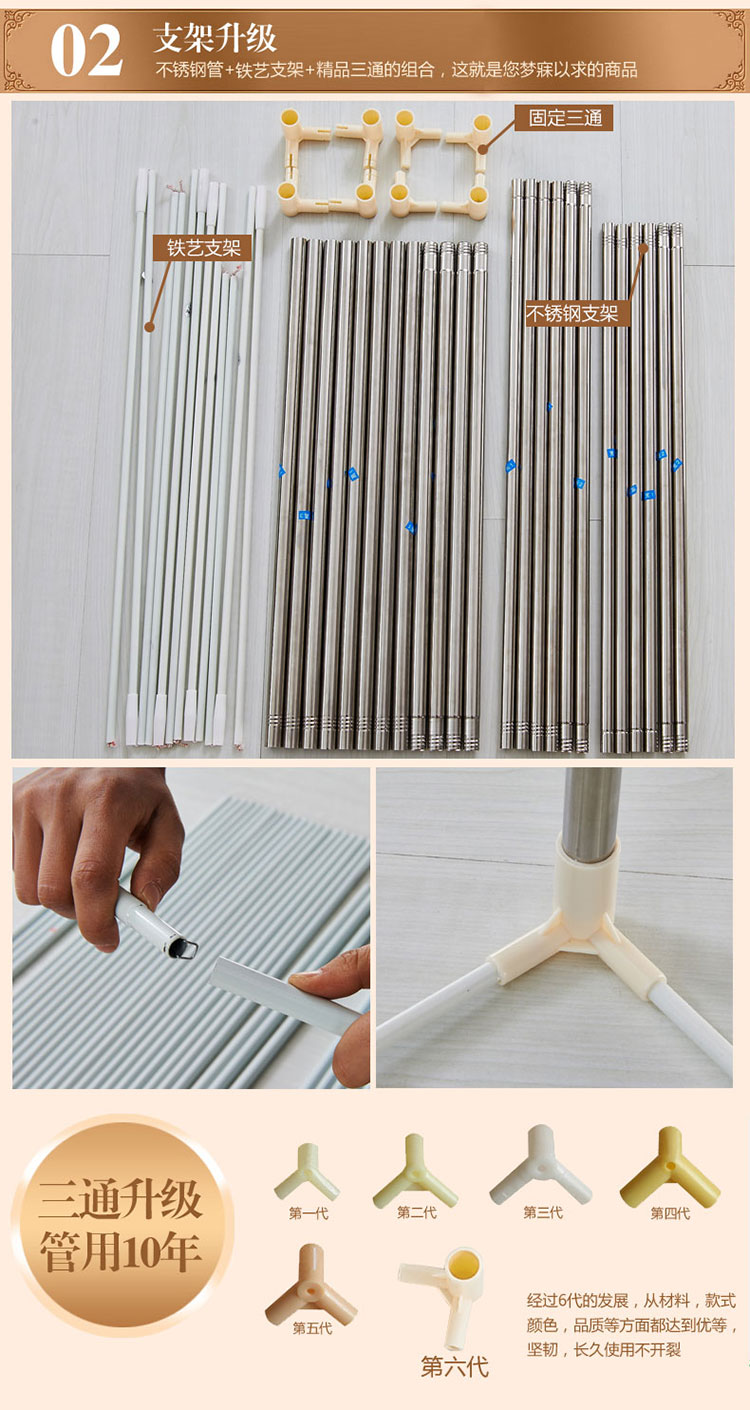 02 支架升级

不锈钢管+铁艺支架+精品三通的组合，这就是您梦寐以求的商品

固定三通

铁艺支架

不锈钢支架

三通升级
管用10年

第一代

第二代

第三代

第四代

第五代

第六代

经过6代的发展，从材料，款式颜色，品质等方面都达到优等，坚韧，长久使用不开裂