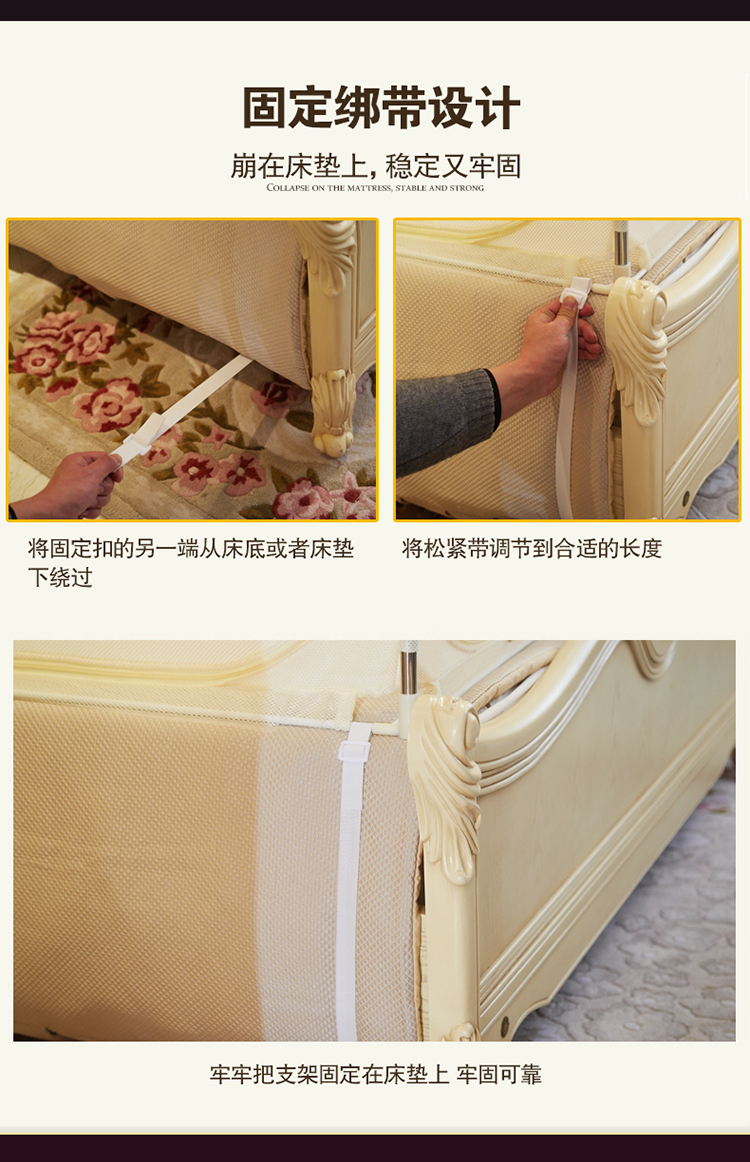 固定绑带设计

崩在床垫上，稳定又牢固
COLLAPSE ON THE MATTRESS, STABLE AND STRONG

将固定扣的另一端从床底或者床垫下绕过

将松紧带调节到合适的长度

牢牢把支架固定在床垫上 牢固可靠