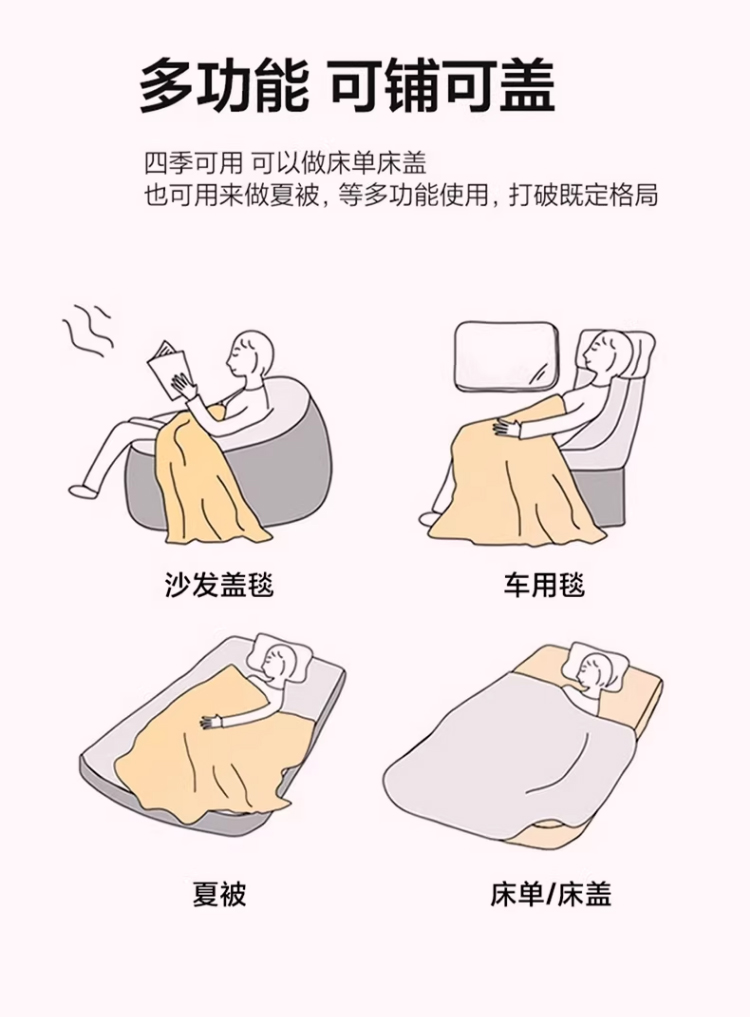 多功能 可铺可盖

四季可用 可以做床单床盖
也可用来做夏被，等多功能使用，打破既定格局

沙发盖毯

车用毯

夏被

床单/床盖