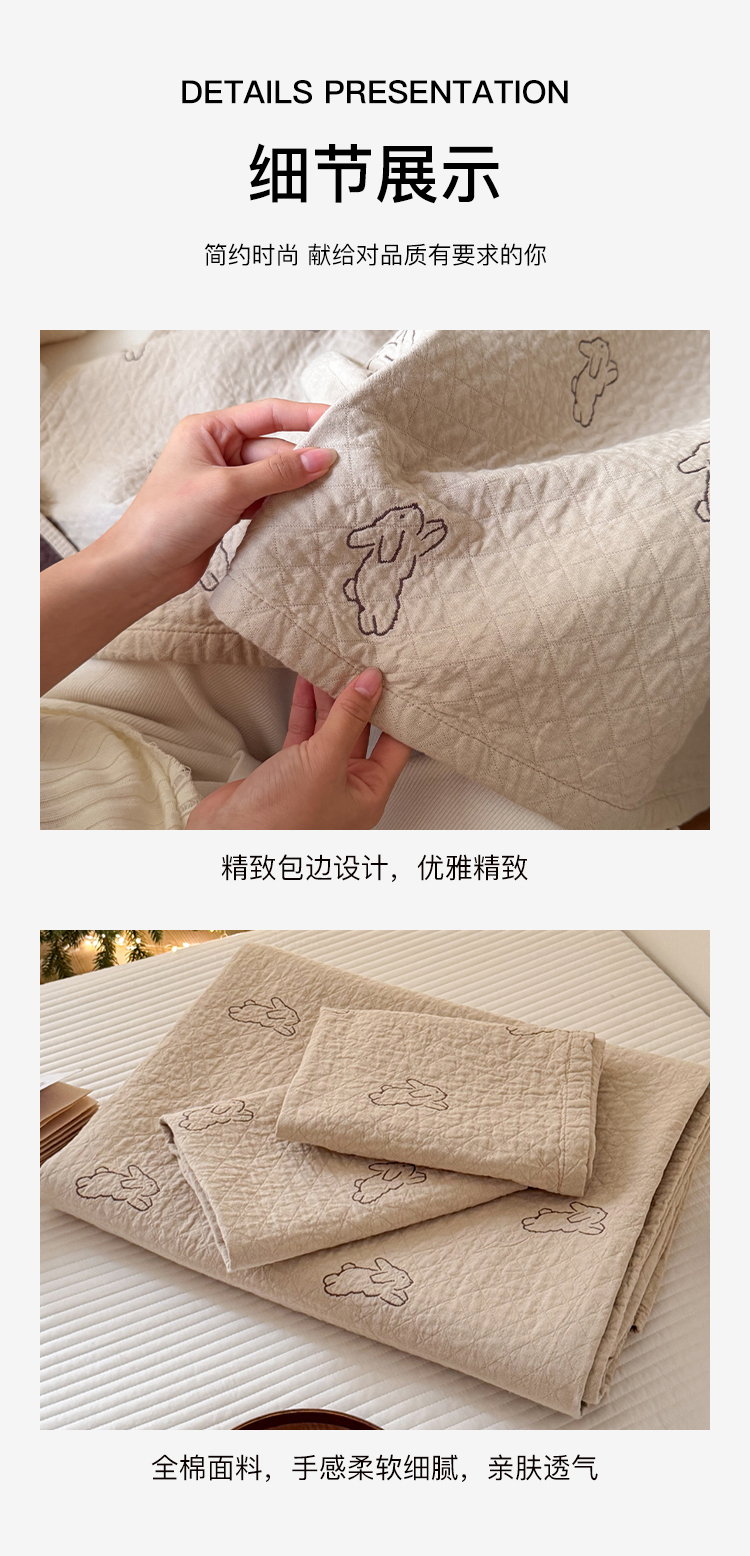 DETAILS PRESENTATION

细节展示

简约时尚 献给对品质有要求的你

精致包边设计，优雅精致

全棉面料，手感柔软细腻，亲肤透气