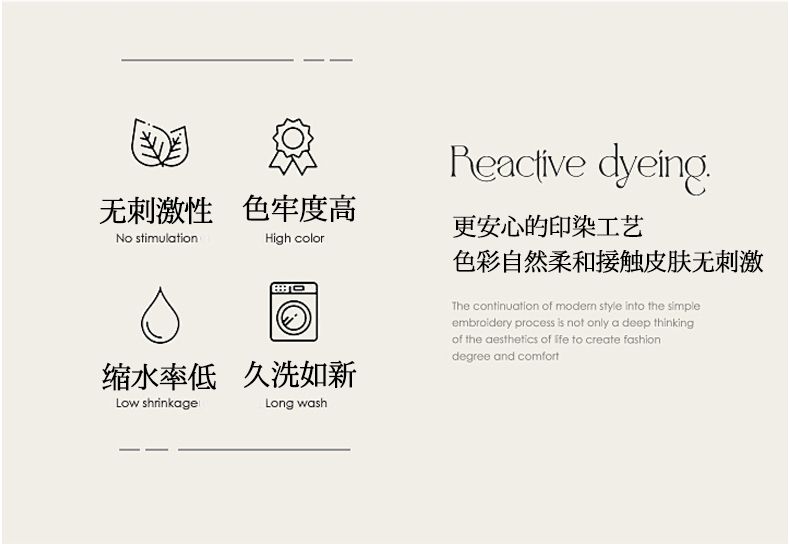 无刺激性
No stimulation

色牢度高
High color

缩水率低
Low shrinkage

久洗如新
Long wash

Reactive dyeing.

更安心的印染工艺
色彩自然柔和接触皮肤无刺激

The continuation of modern style into the simple embroidery process is not only a deep thinking of the aesthetics of life to create fashion degree and comfort